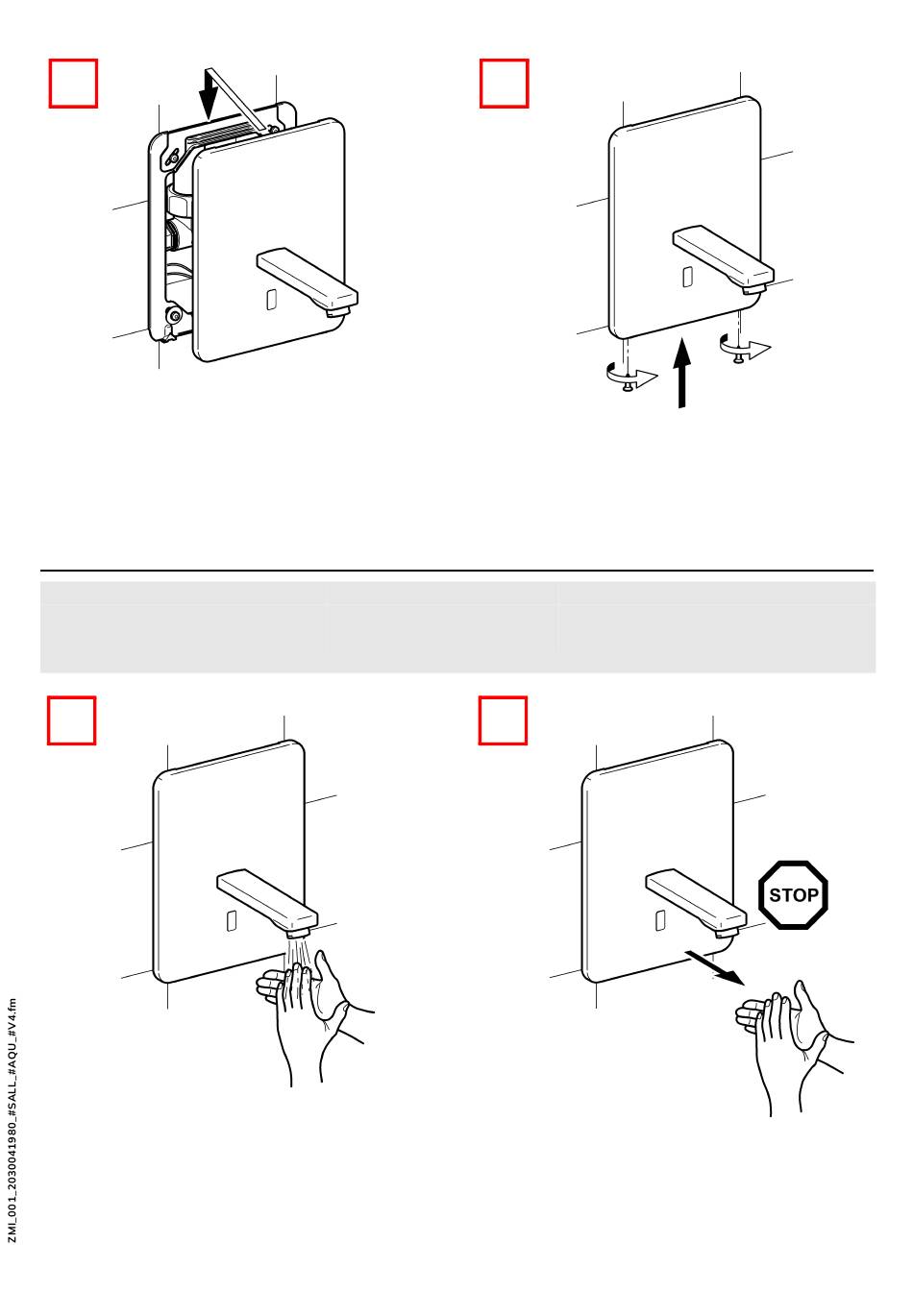 STOP

ZMI_001_2030041980_#SALL_#AQU_#V4.fm