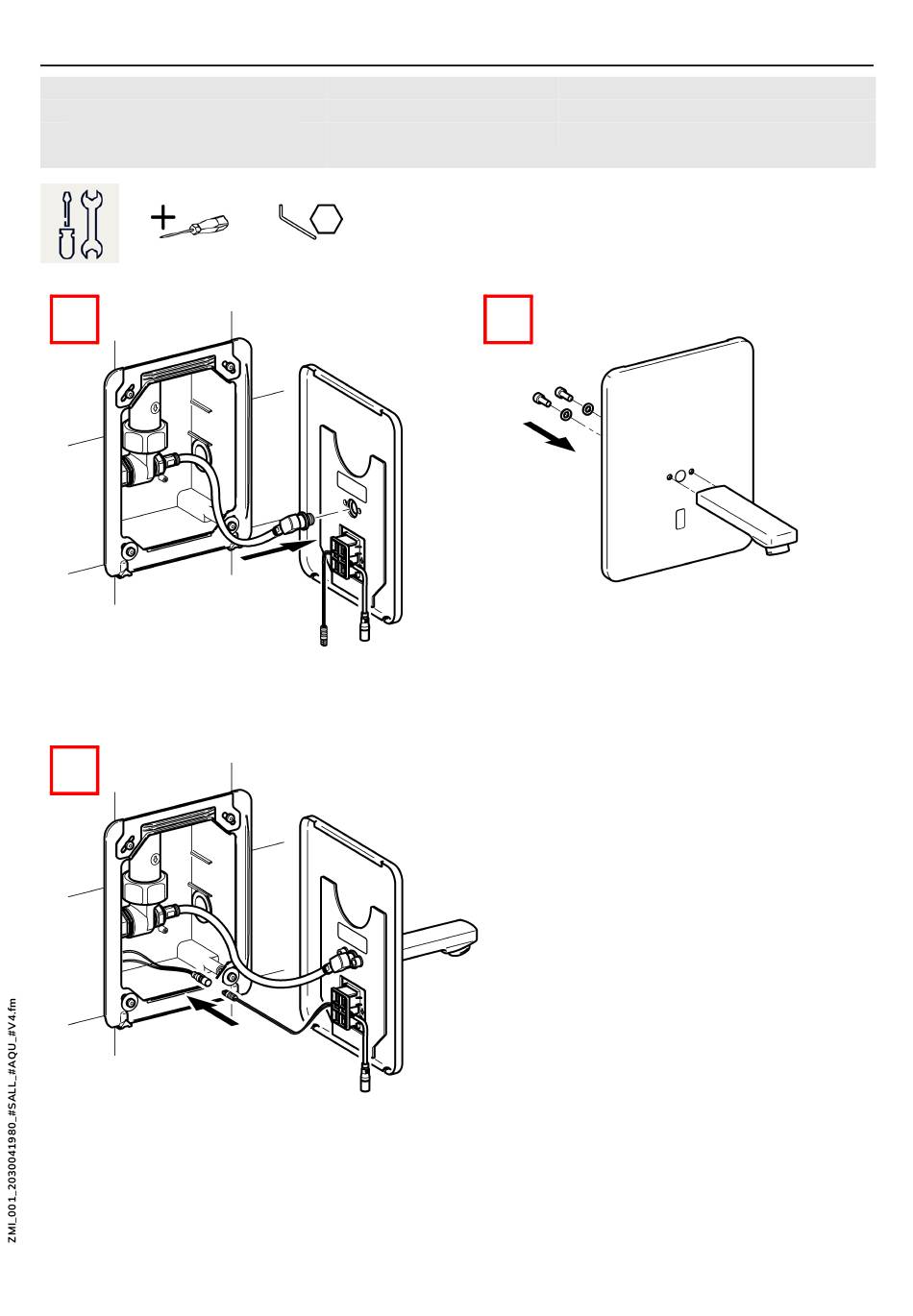 ZMI_001_2030041980_#SALL_#AQU_#V4.fm