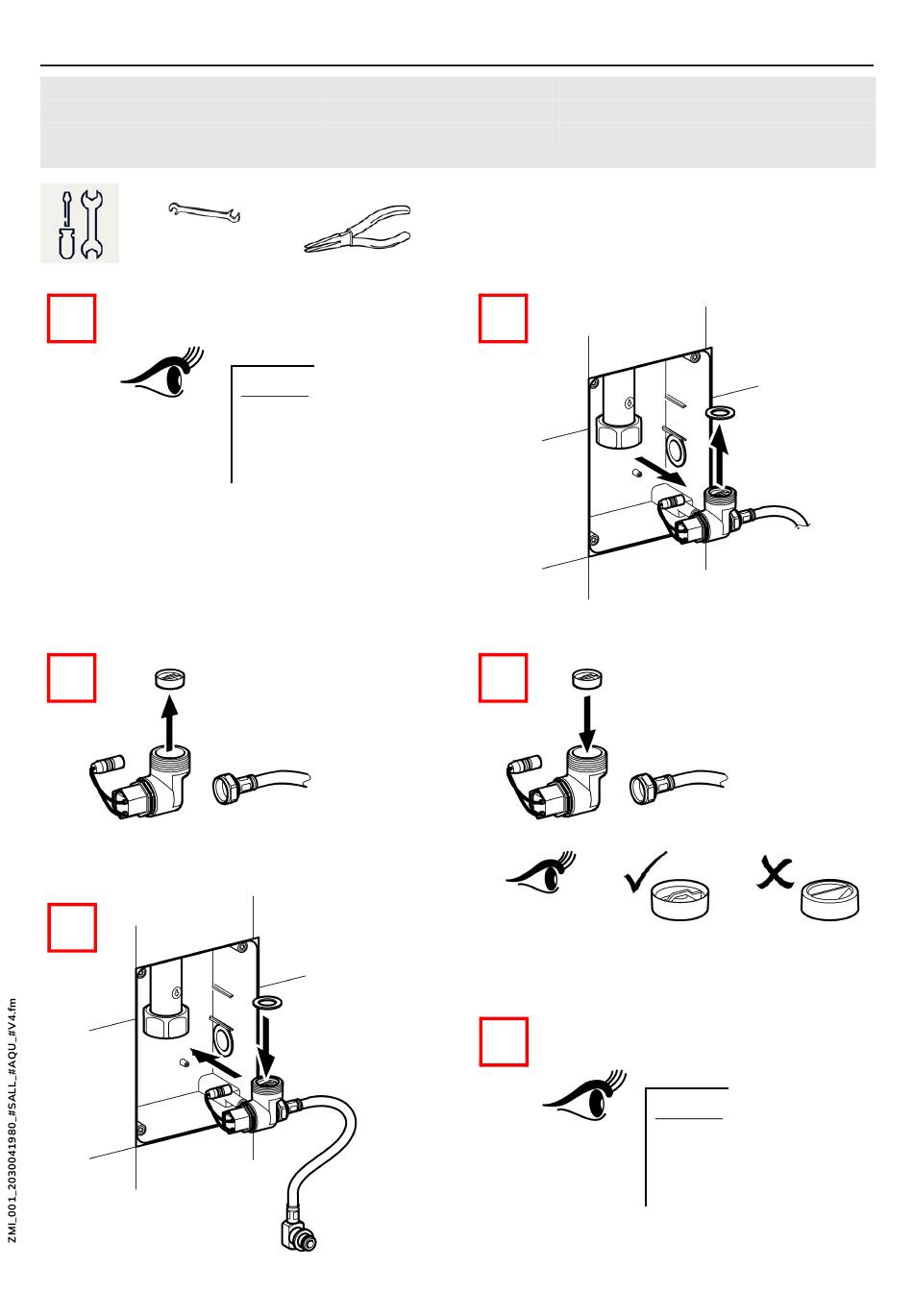 ZMI_001_2030041980_#SALL_#AQU_#V4.fm