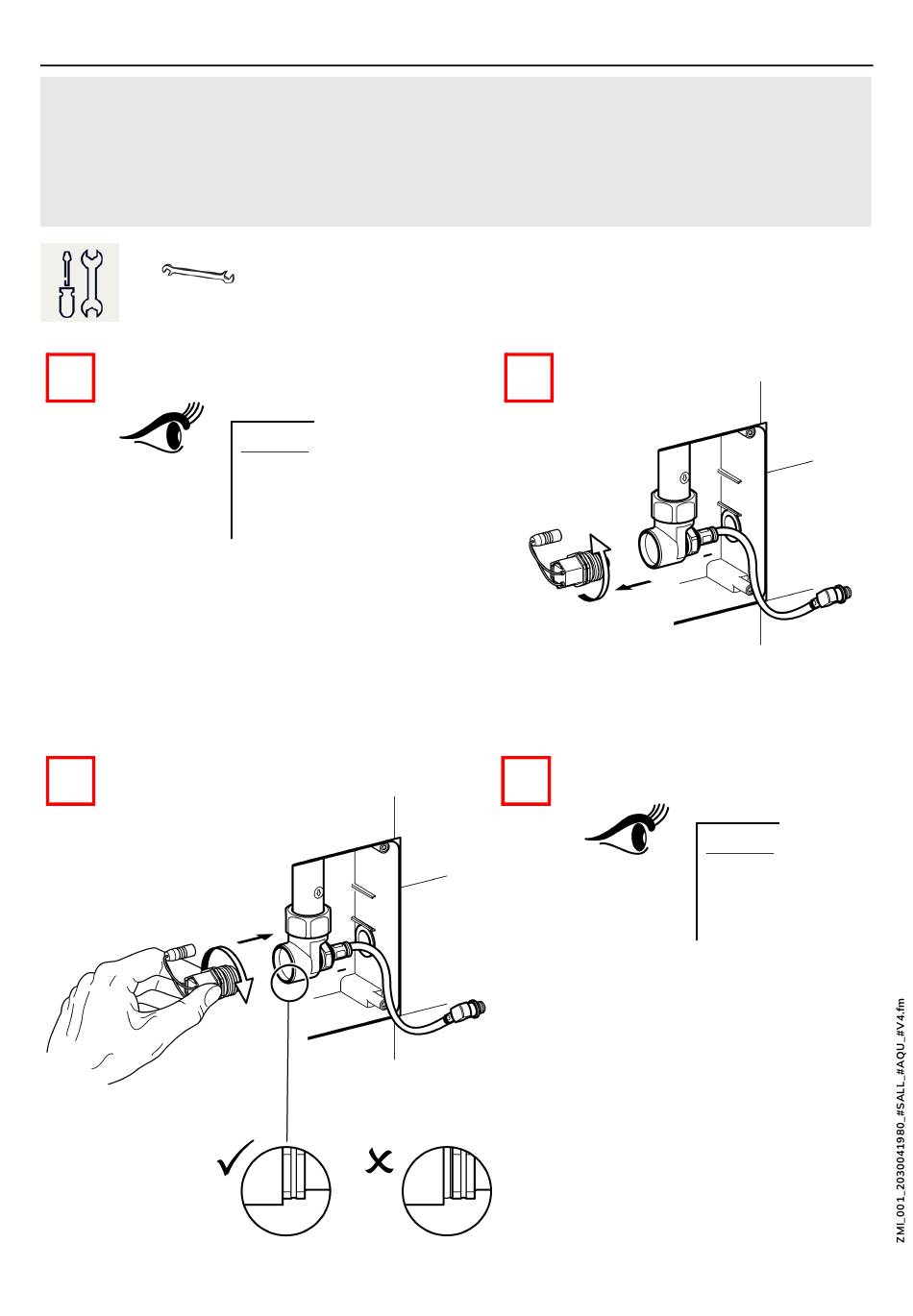 ZMI_001_2030041980_#SALL_#AQU_#V4.fm