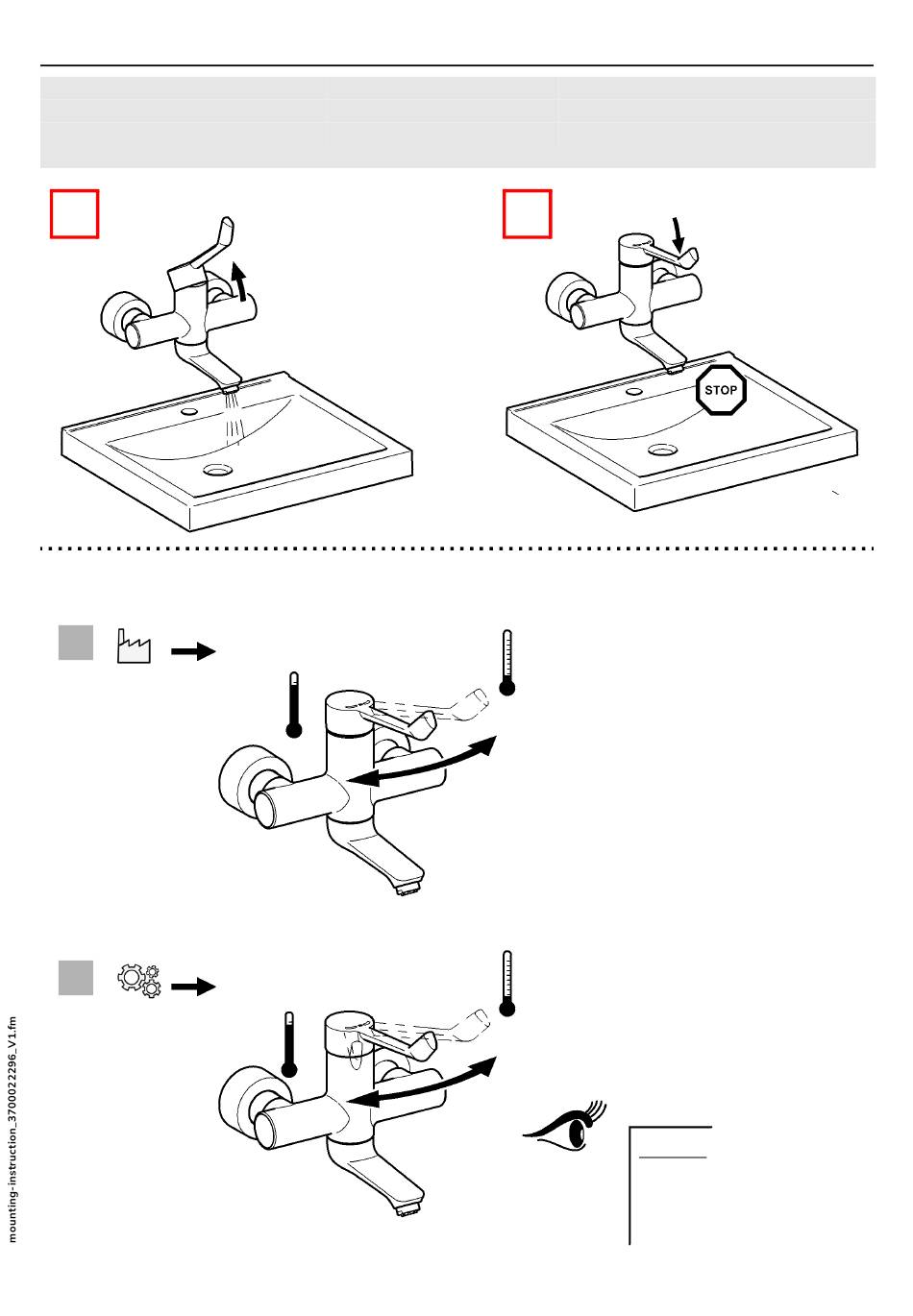 STOP

mounting-instruction_3700022296_V1.fm