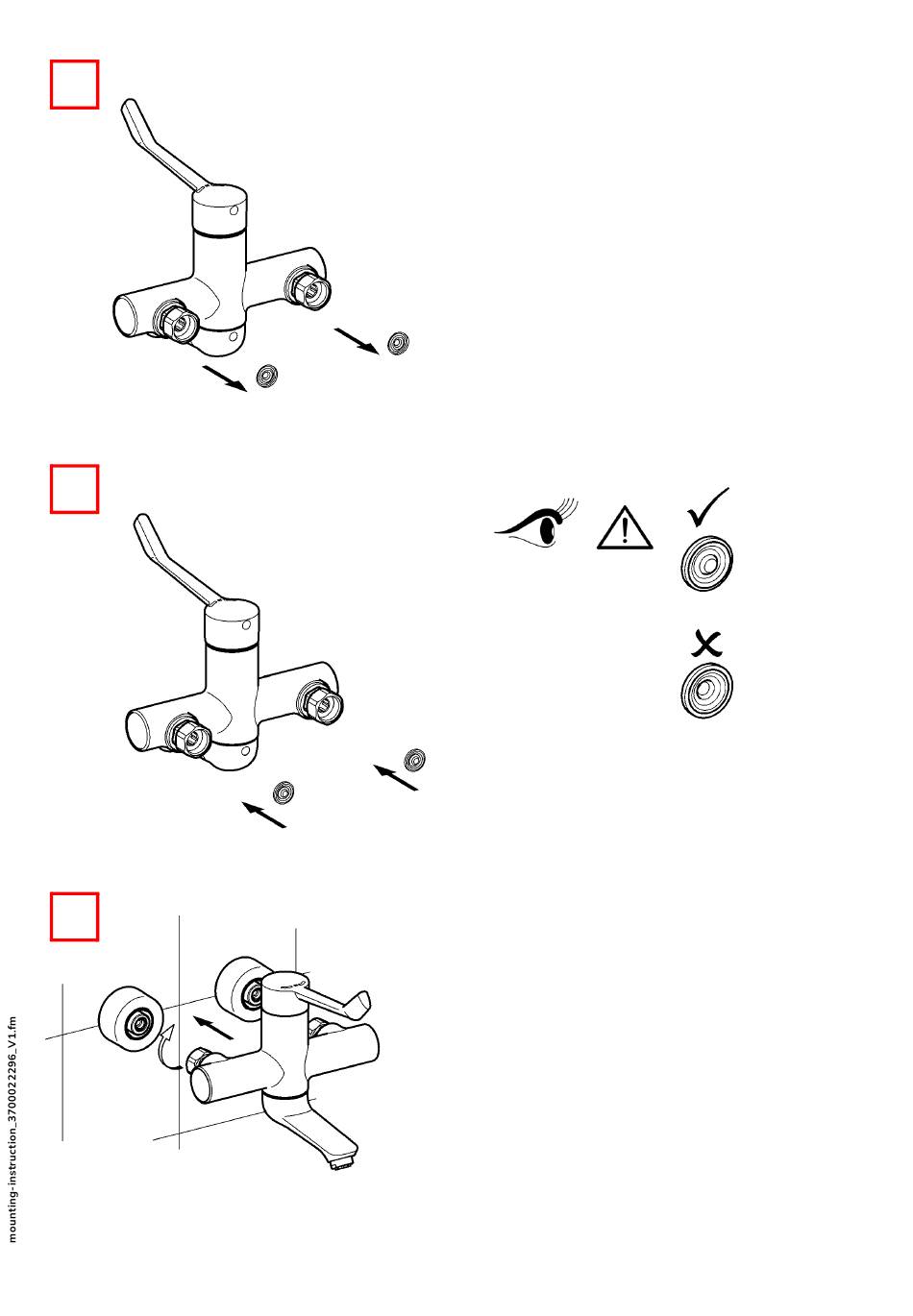 mounting-instruction_3700022296_V1.fm