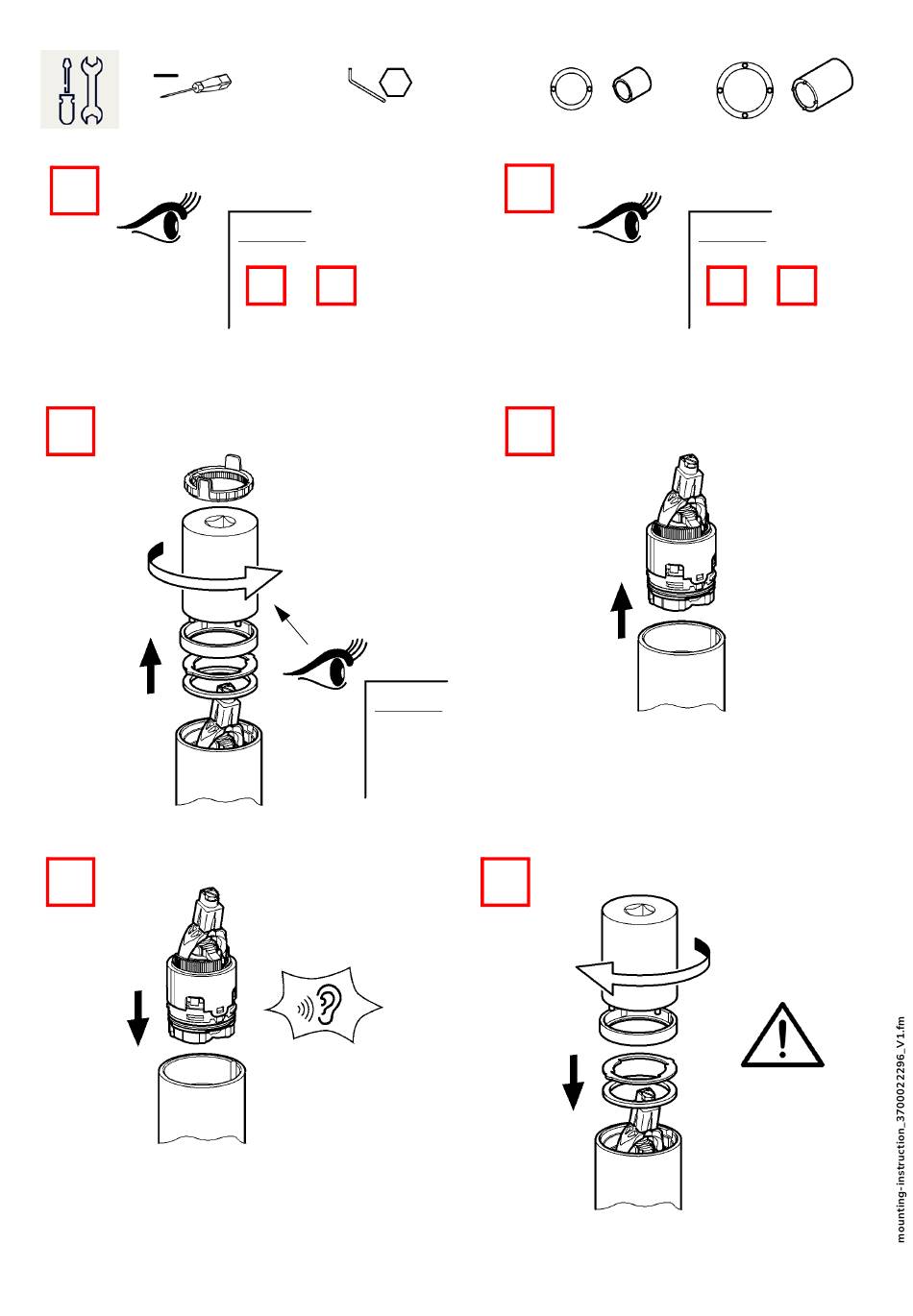 mounting-instruction_3700022296_V1.fm