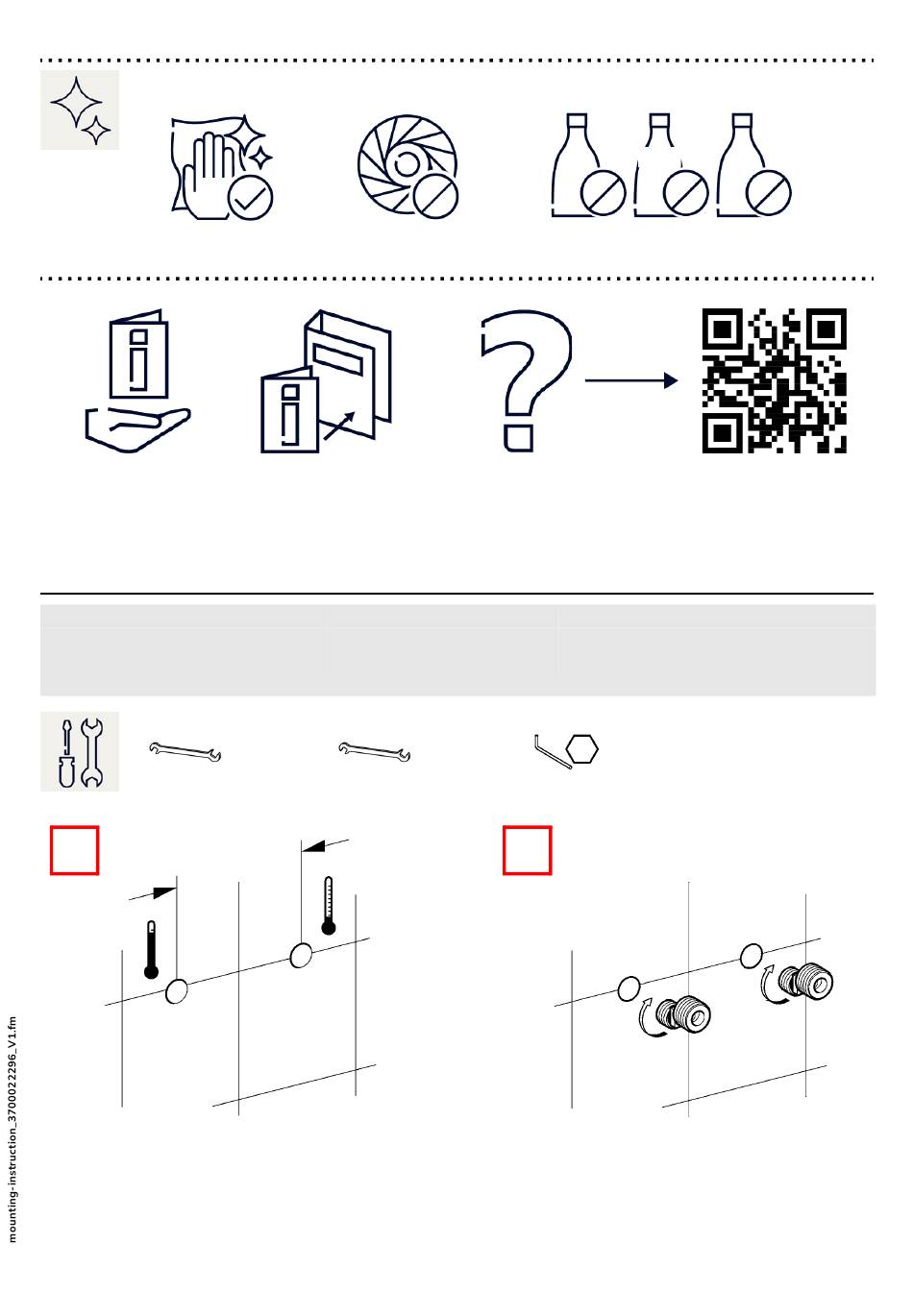 mounting-instruction_3700022296_V1.fm