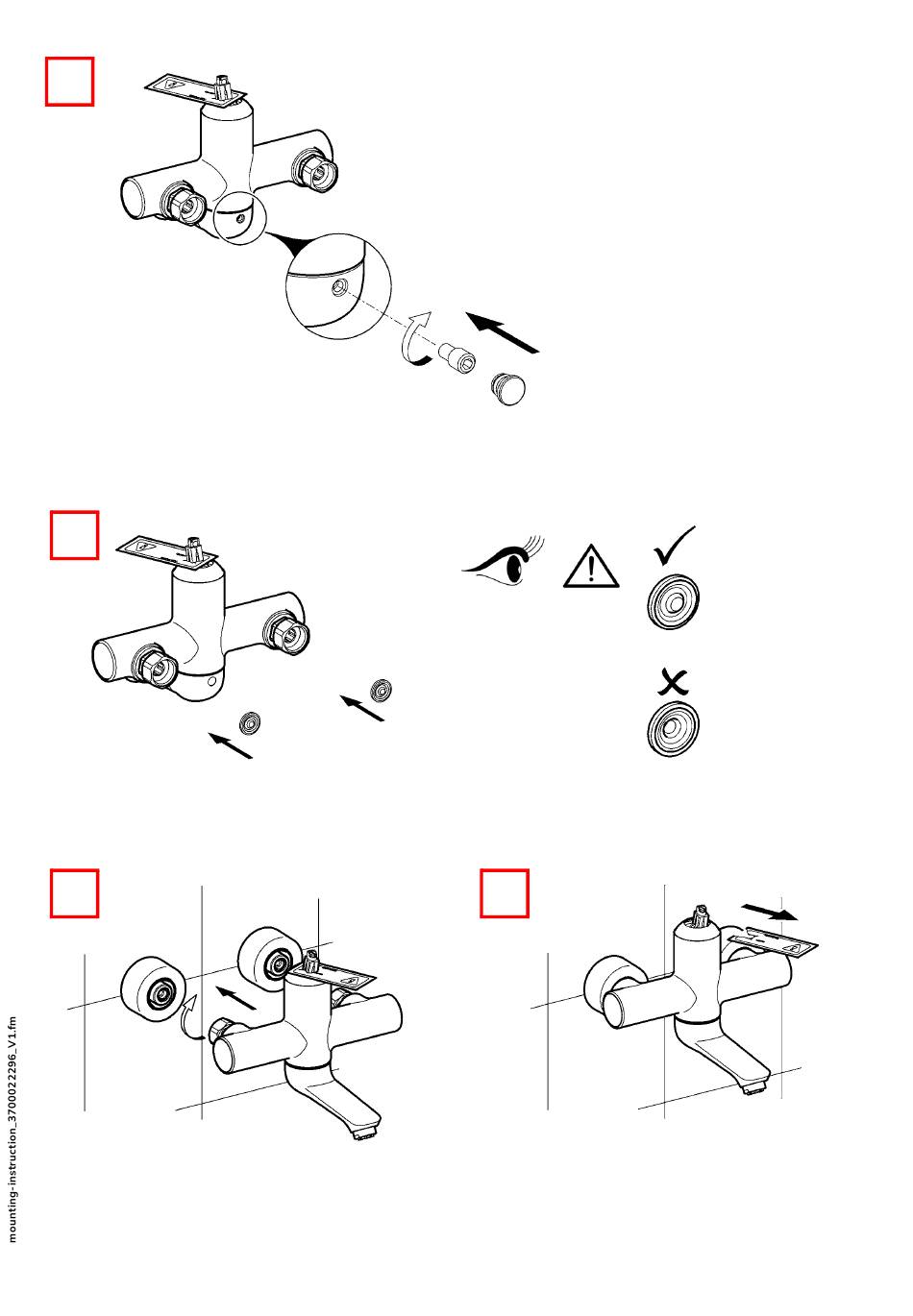 mounting-instruction_3700022296_V1.fm