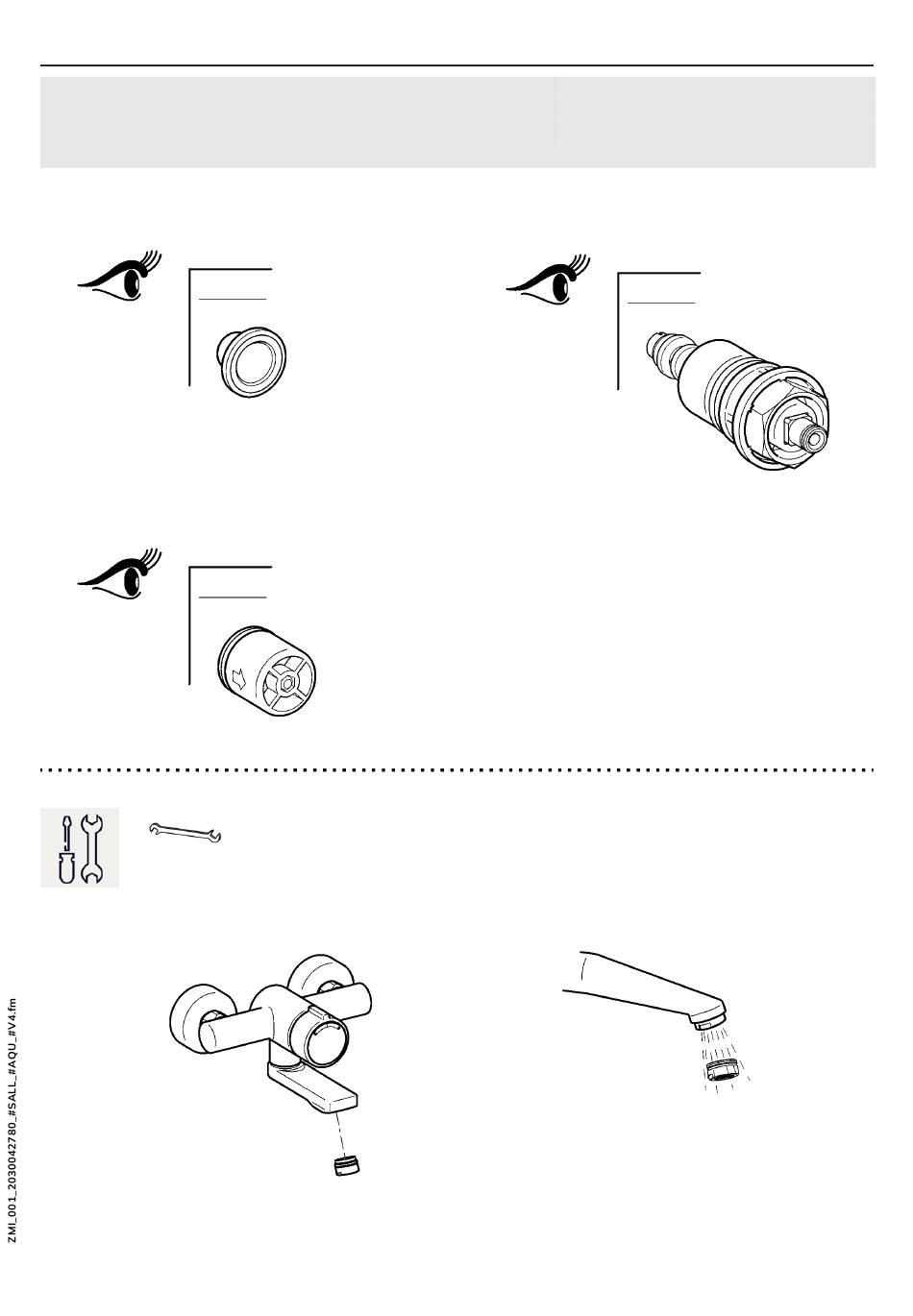 ZMI_001_2030042780_#SALL_#AQU_#V4.fm