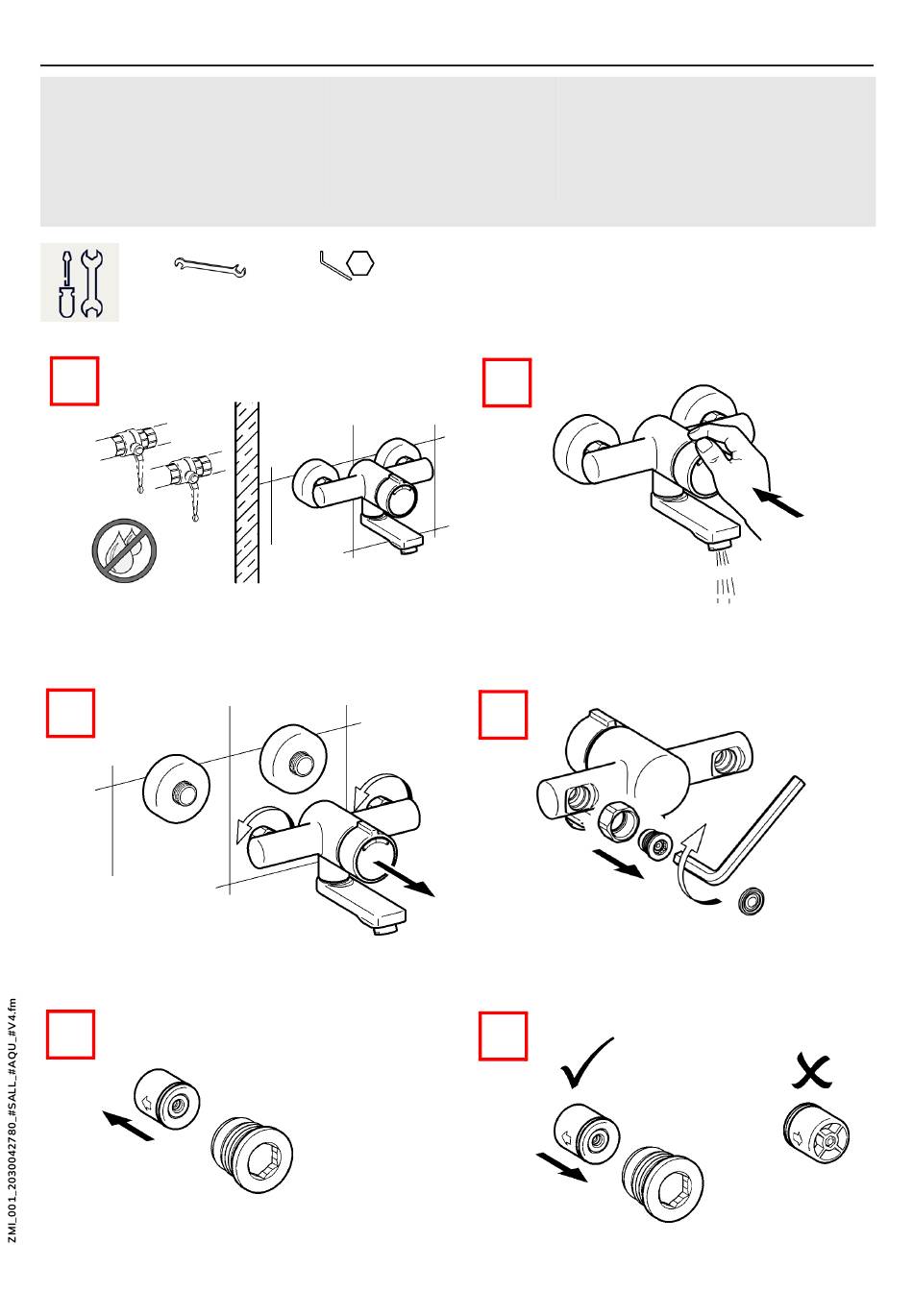 ZMI_001_2030042780_#SALL_#AQU_#V4.fm