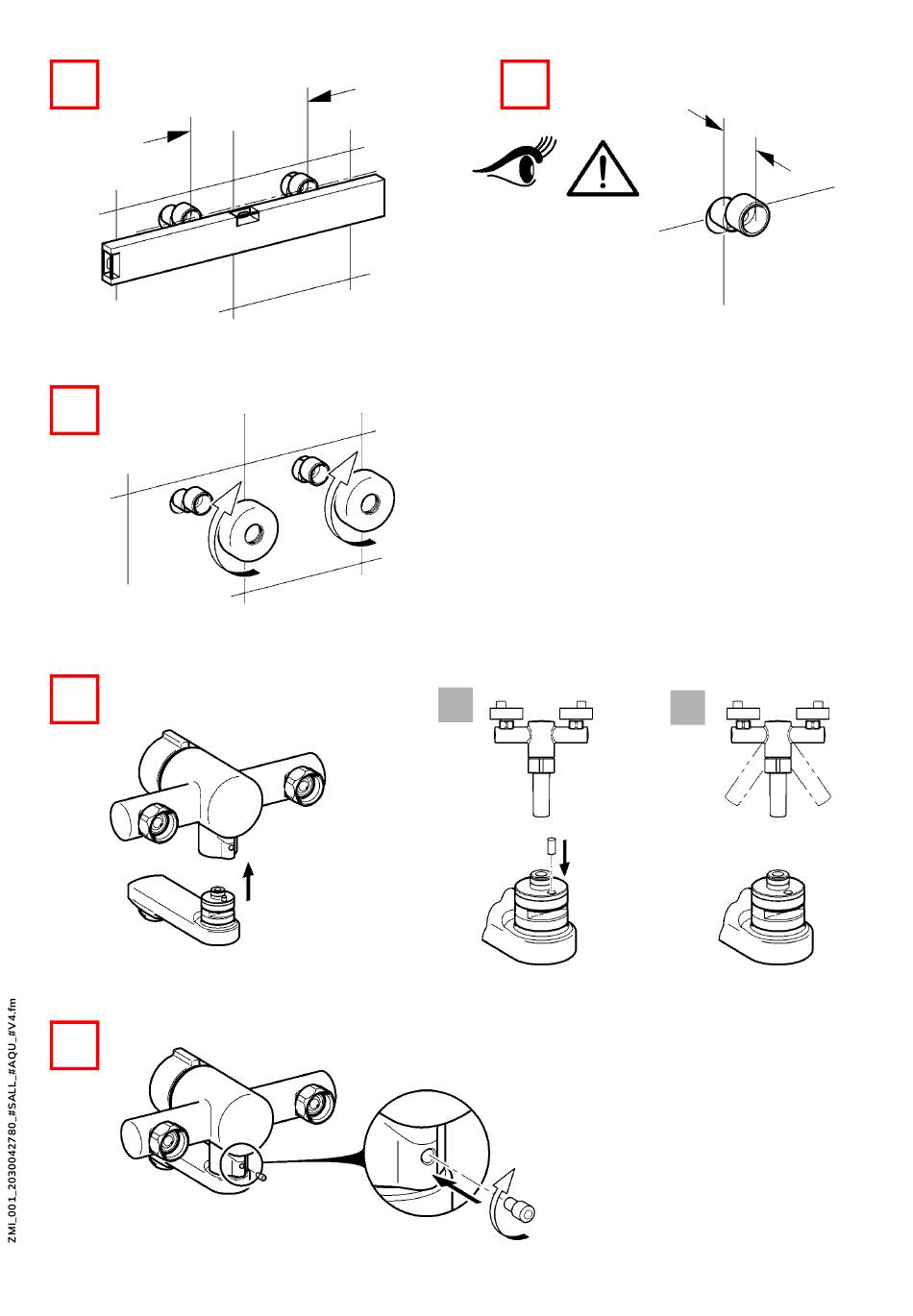 ZMI_001_2030042780_#SALL_#AQU_#V4.fm