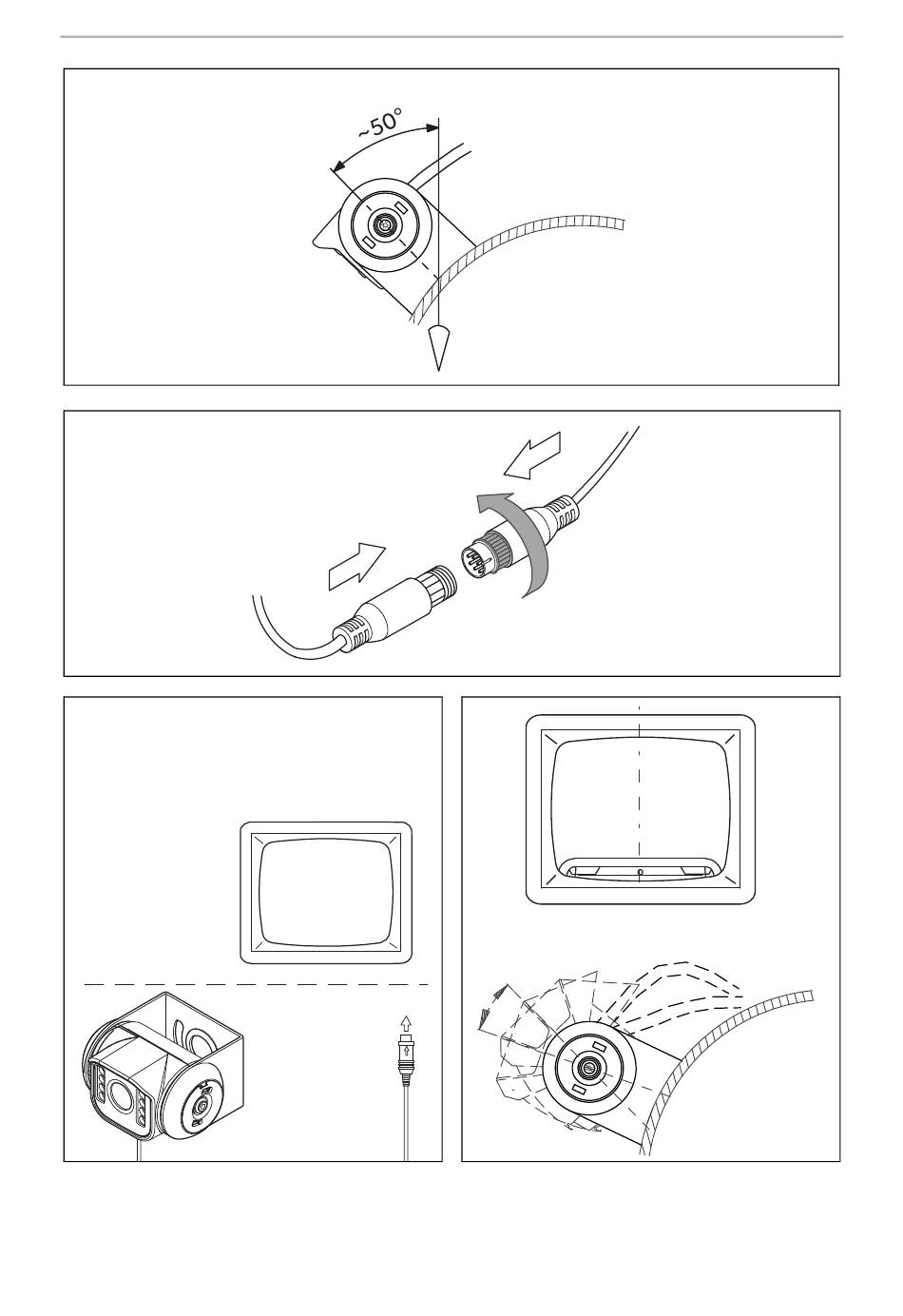 ~50°