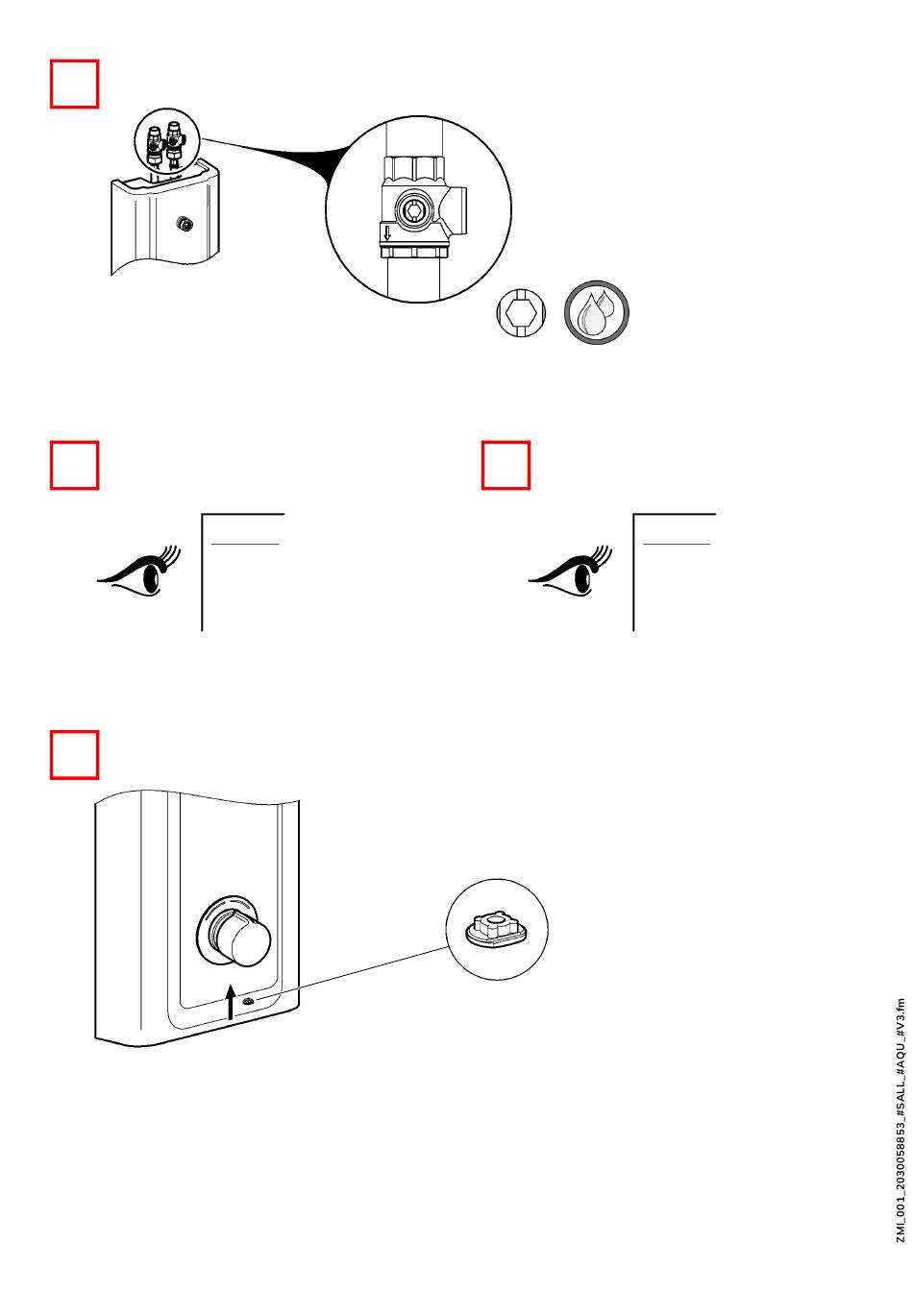 ZMI_001_2030058853_#SALL_#AQU_#V3.fm