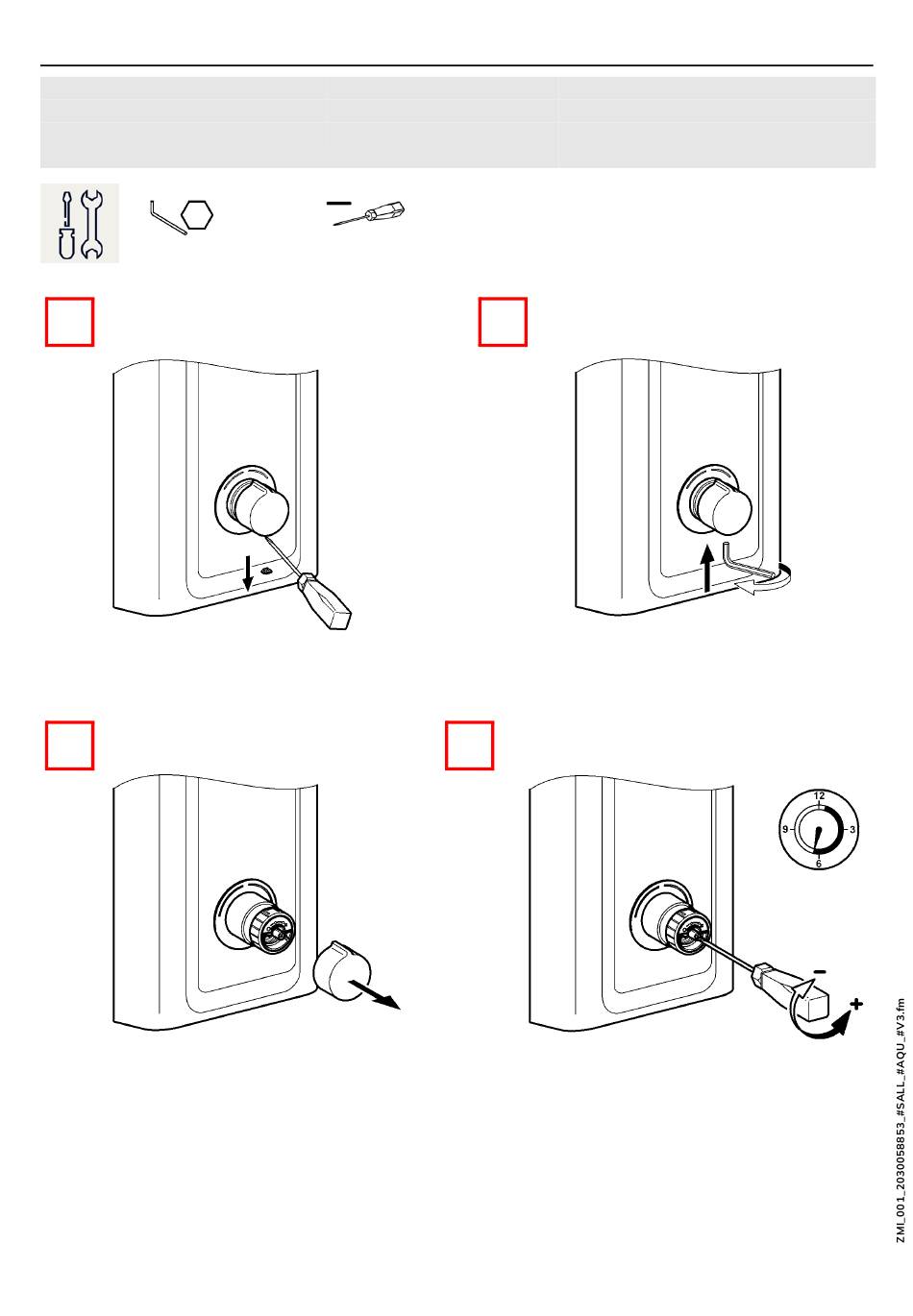 12
9
3
6
ZMI_001_2030058853_#SALL_#AQU_#V3.fm