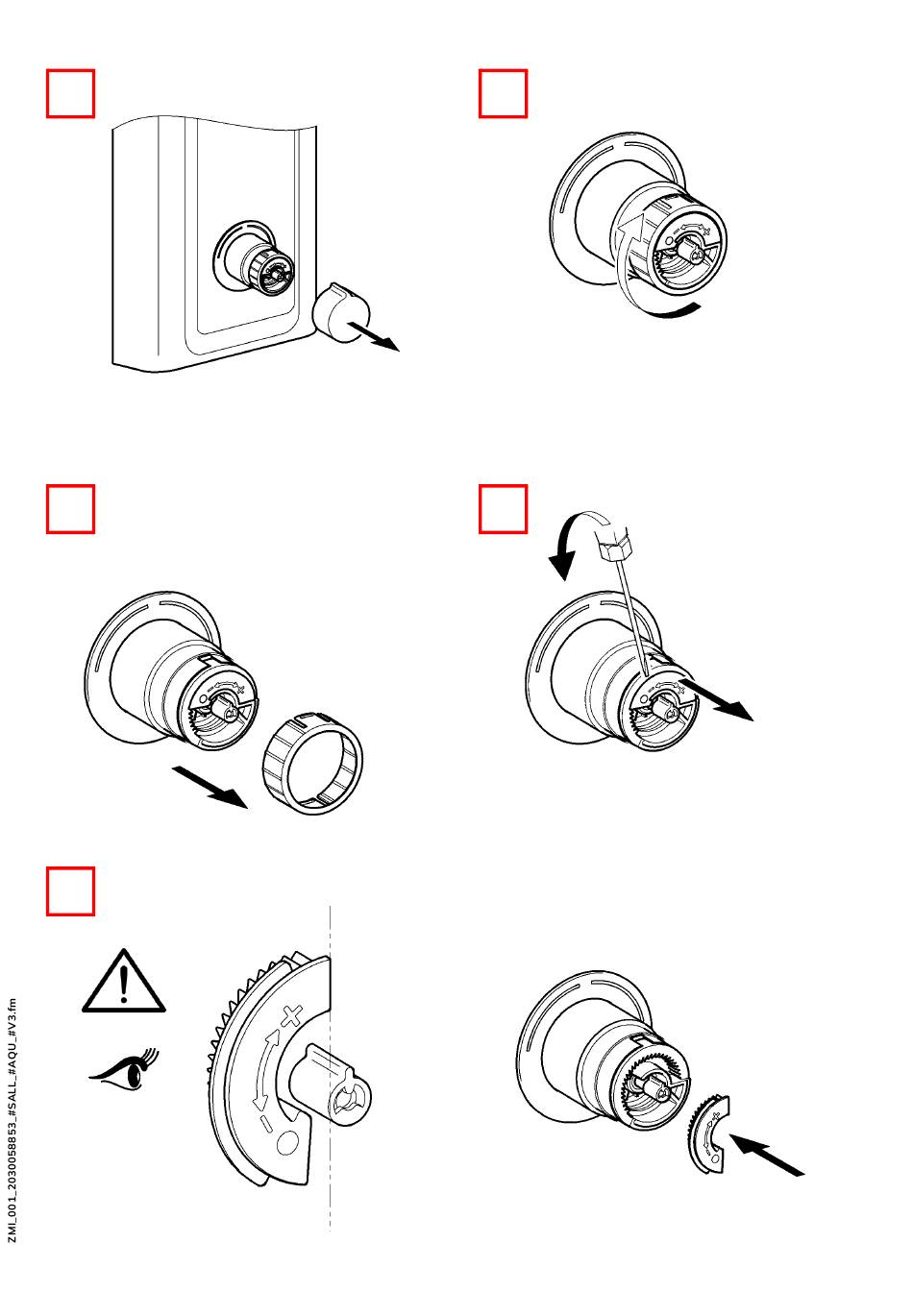 ZMI_001_2030058853_#SALL_#AQU_#V3.fm