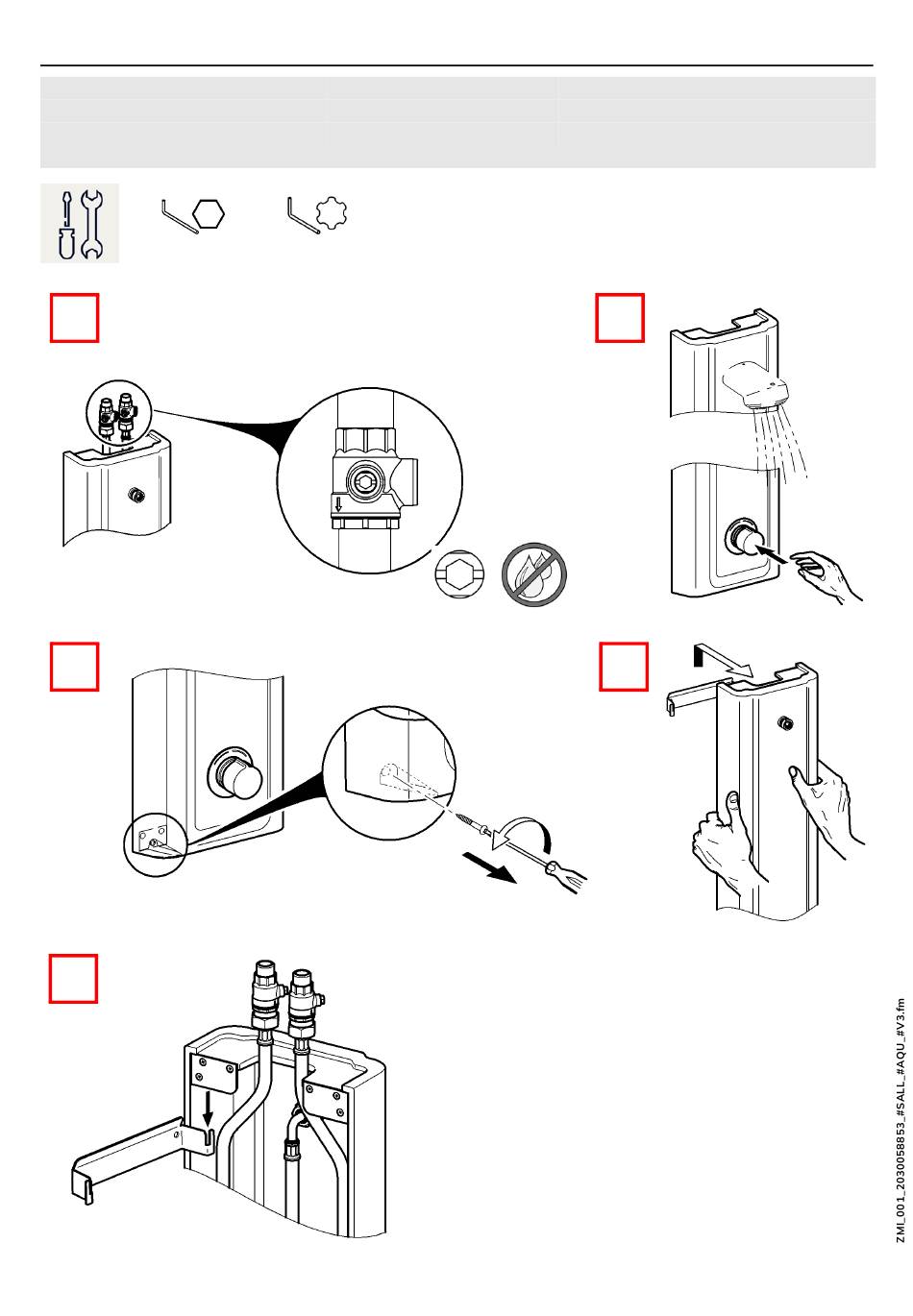 ZMI_001_2030058853_#SALL_#AQU_#V3.fm