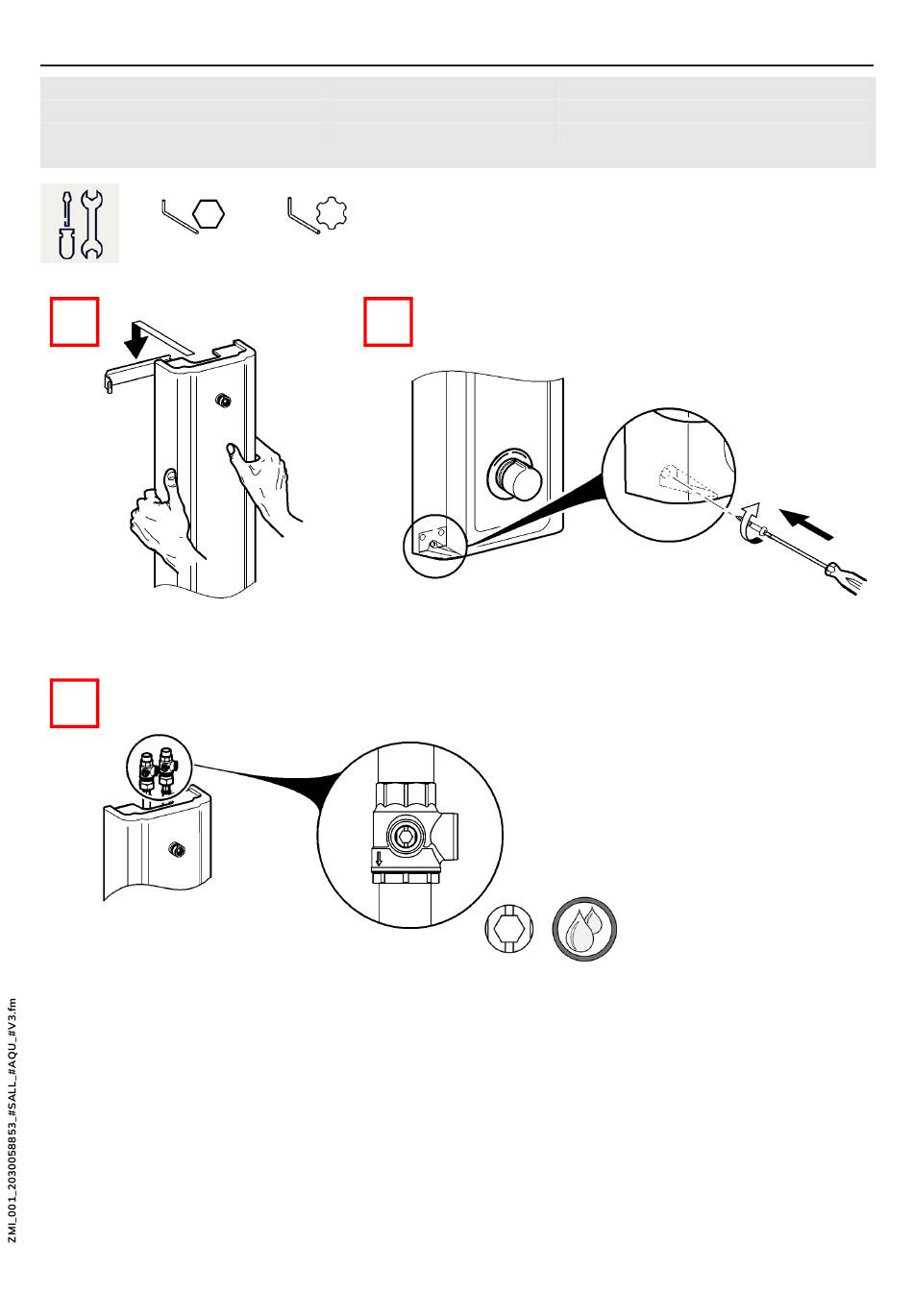 ZMI_001_2030058853_#SALL_#AQU_#V3.fm