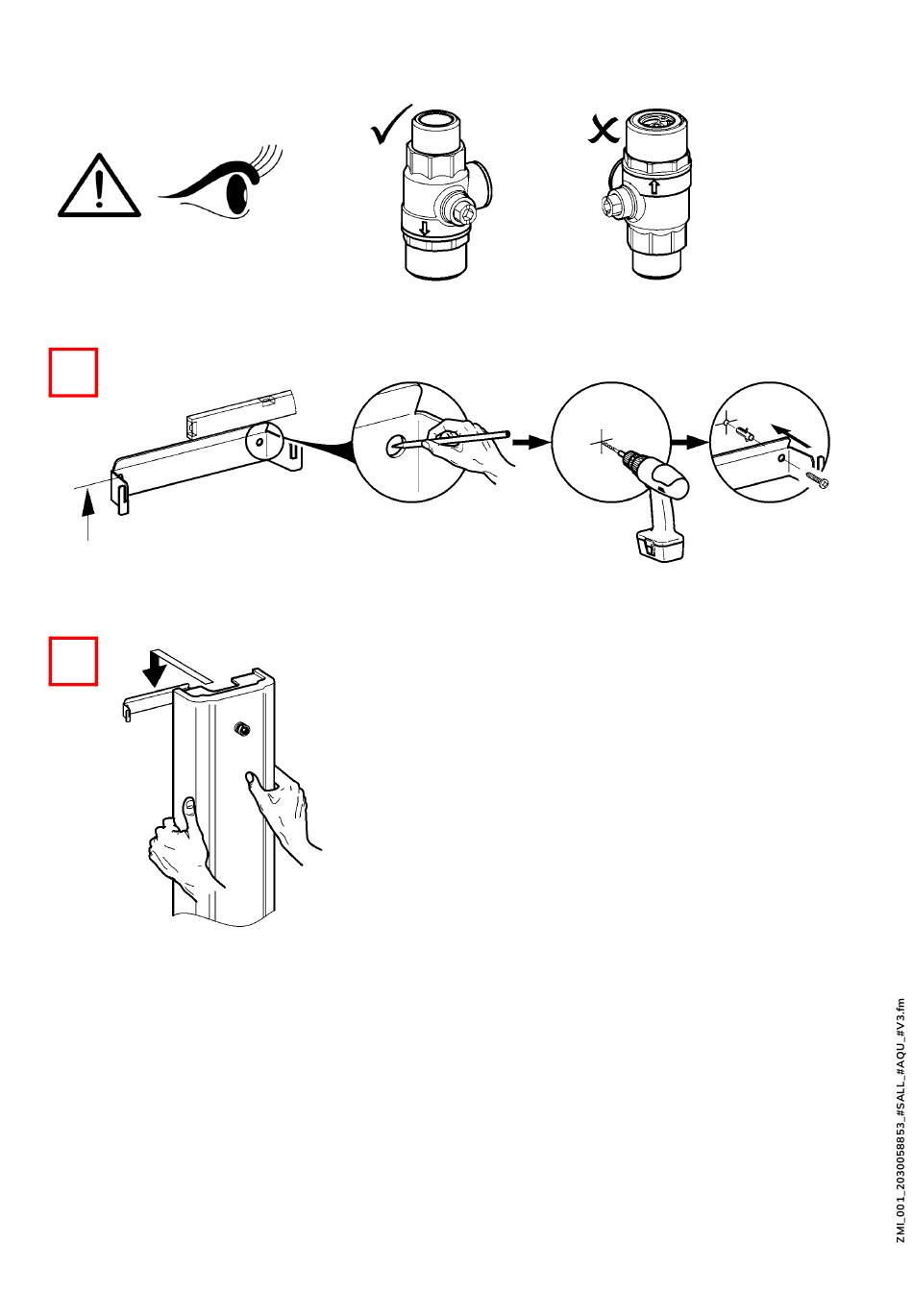 ZMI_001_2030058853_#SALL_#AQU_#V3.fm