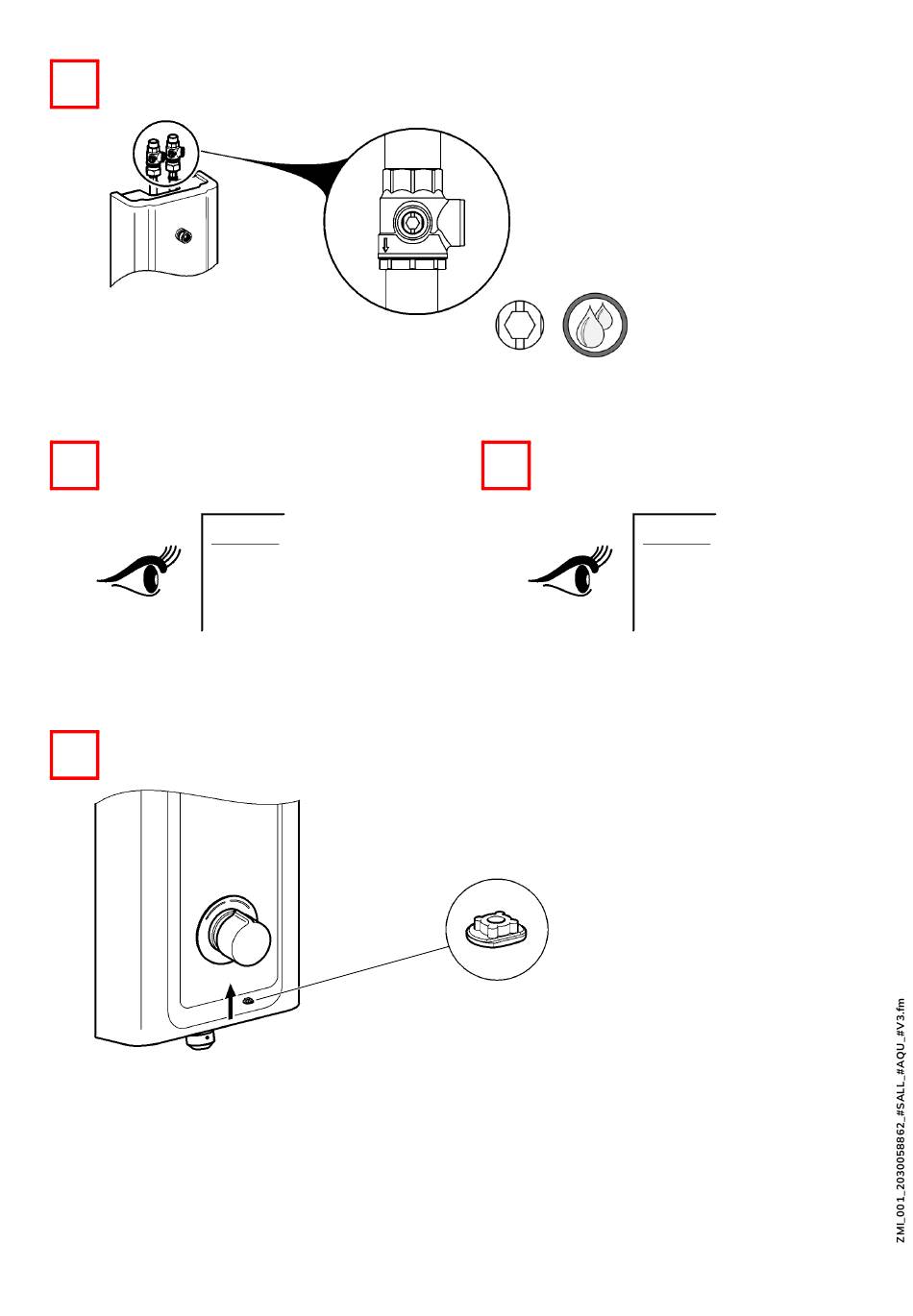 ZMI_001_2030058862_#SALL_#AQU_#V3.fm