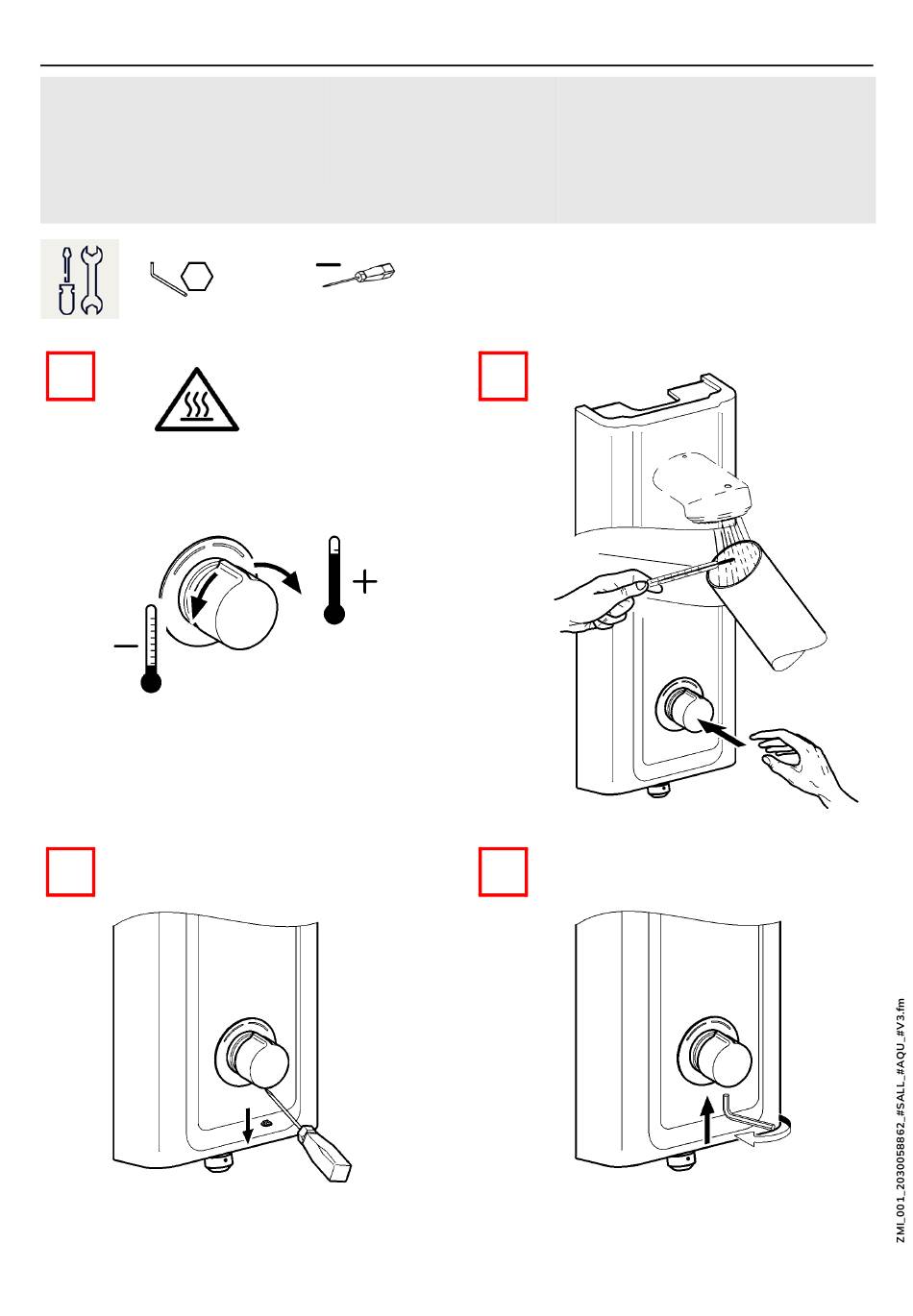 ZMI_001_2030058862_#SALL_#AQU_#V3.fm