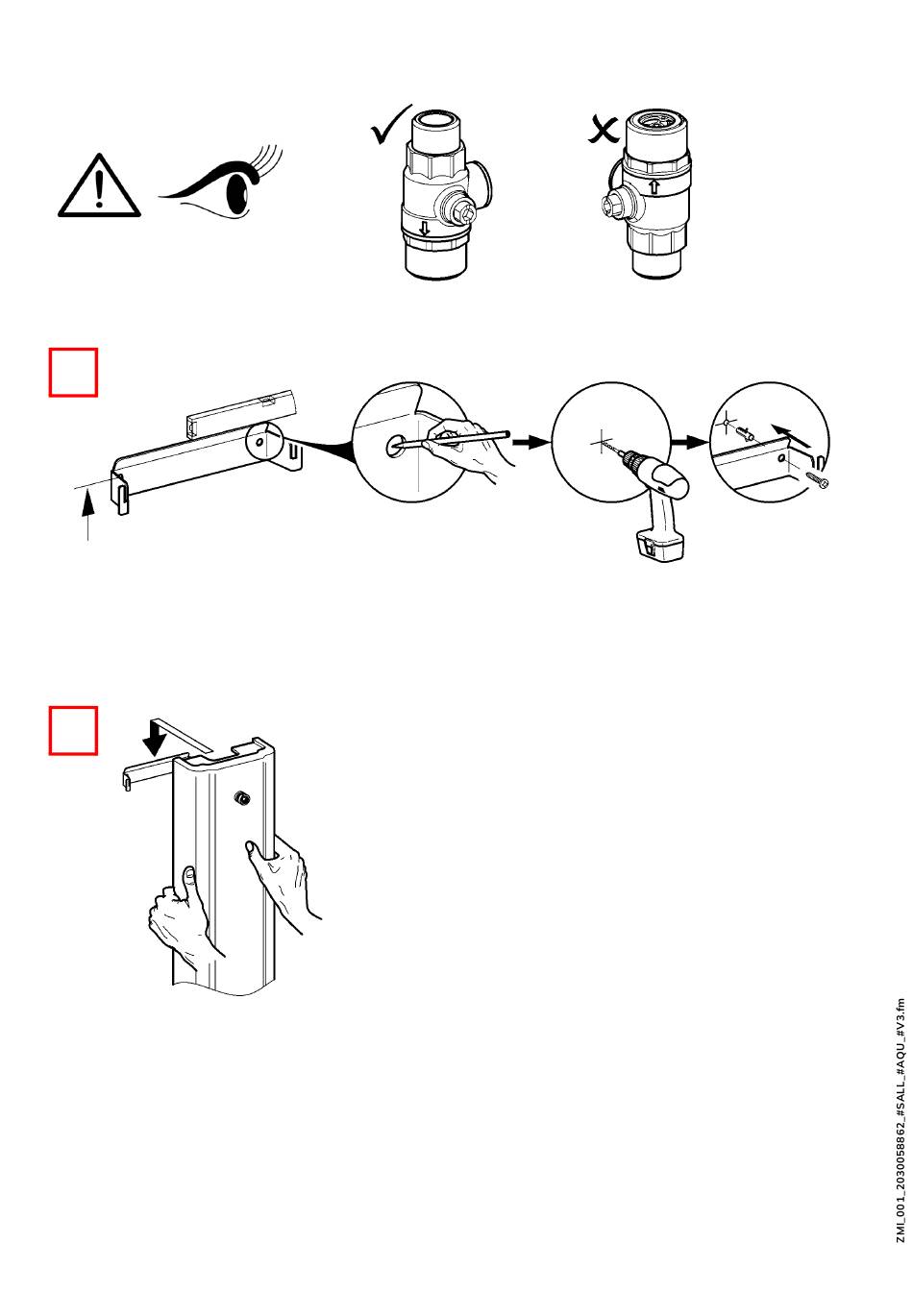 ZMI_001_2030058862_#SALL_#AQU_#V3.fm