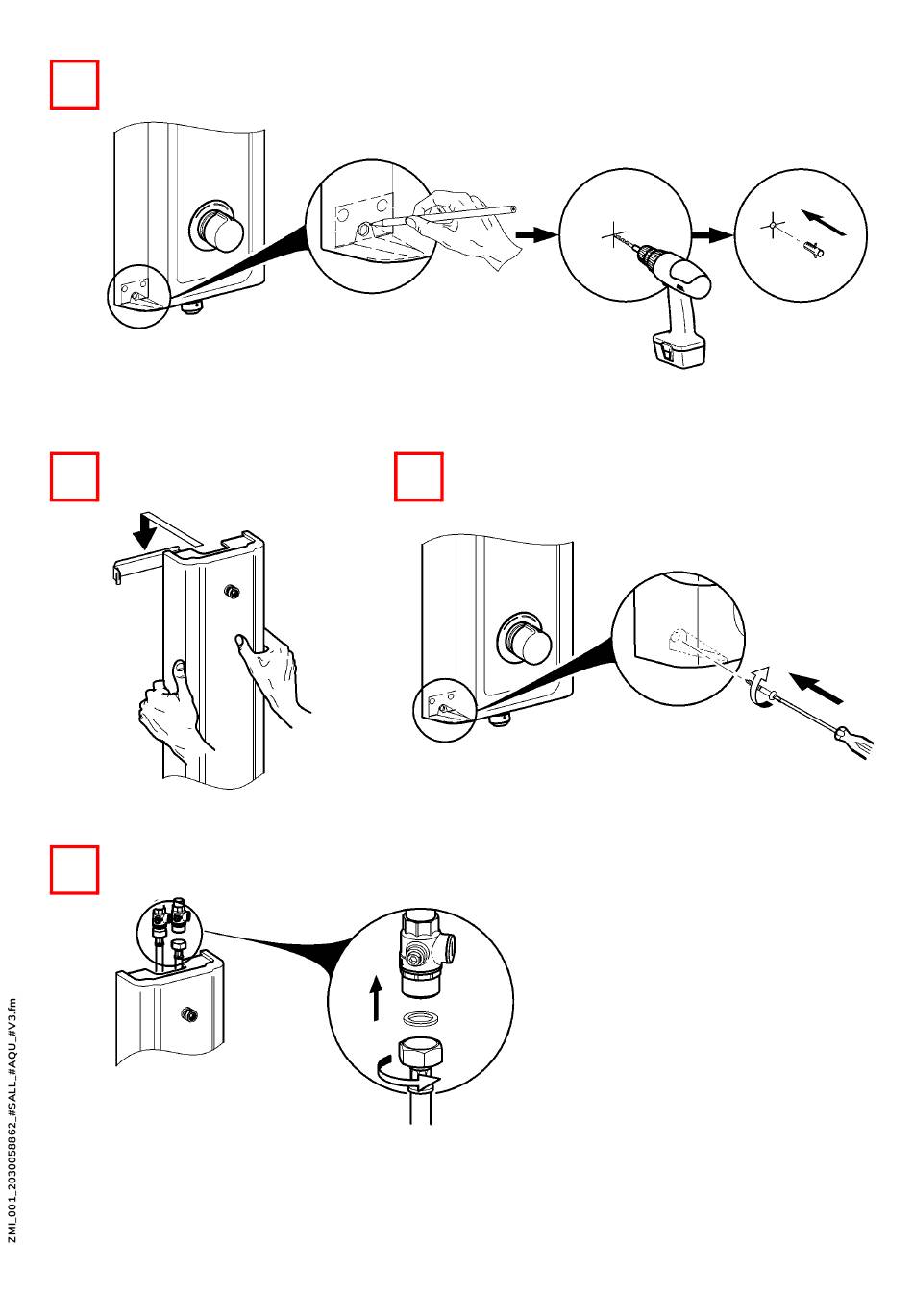 ZMI_001_2030058862_#SALL_#AQU_#V3.fm