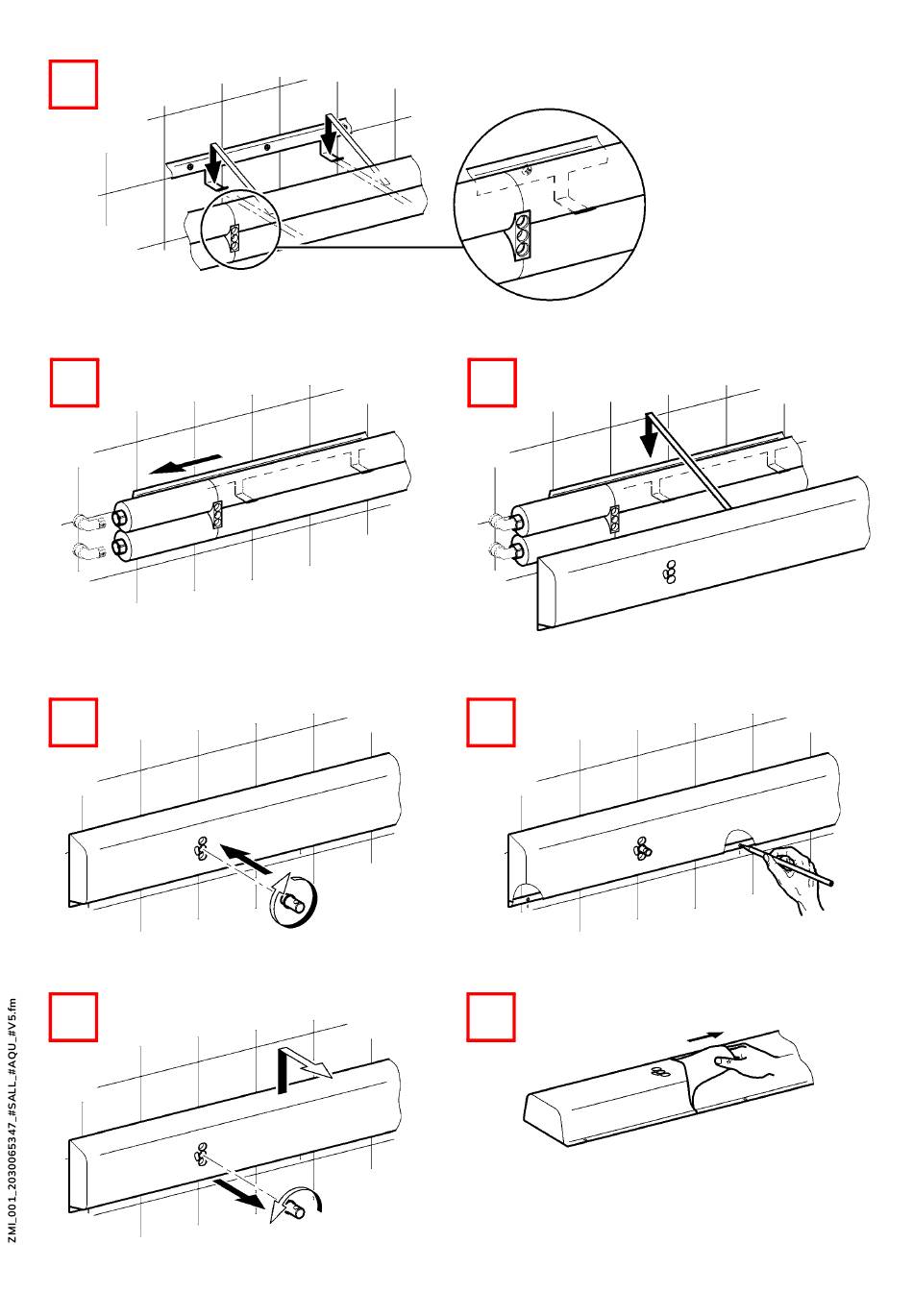 ZMI_001_2030065347_#SALL_#AQU_#V5.fm