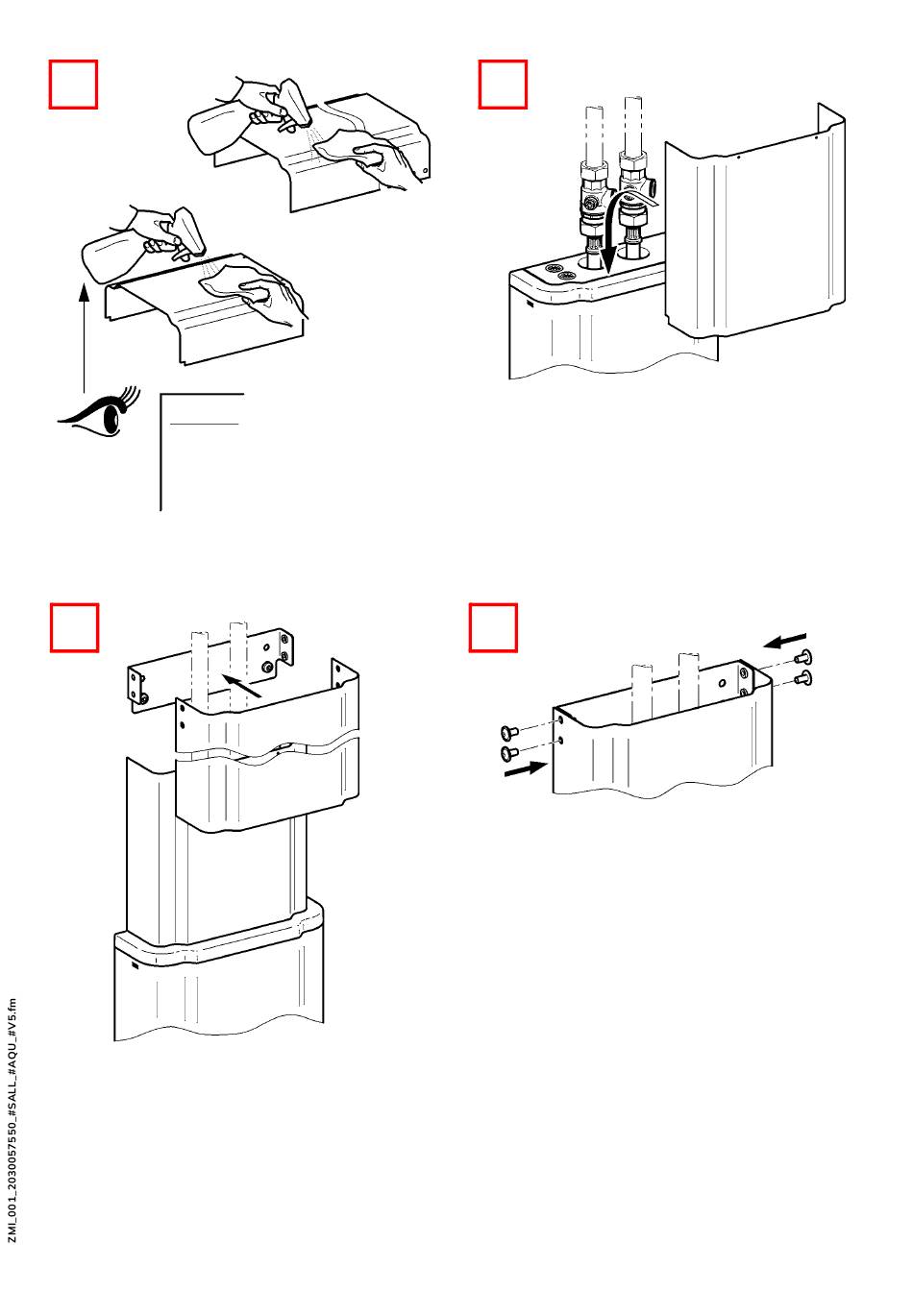 ZMI_001_2030057550_#SALL_#AQU_#V5.fm