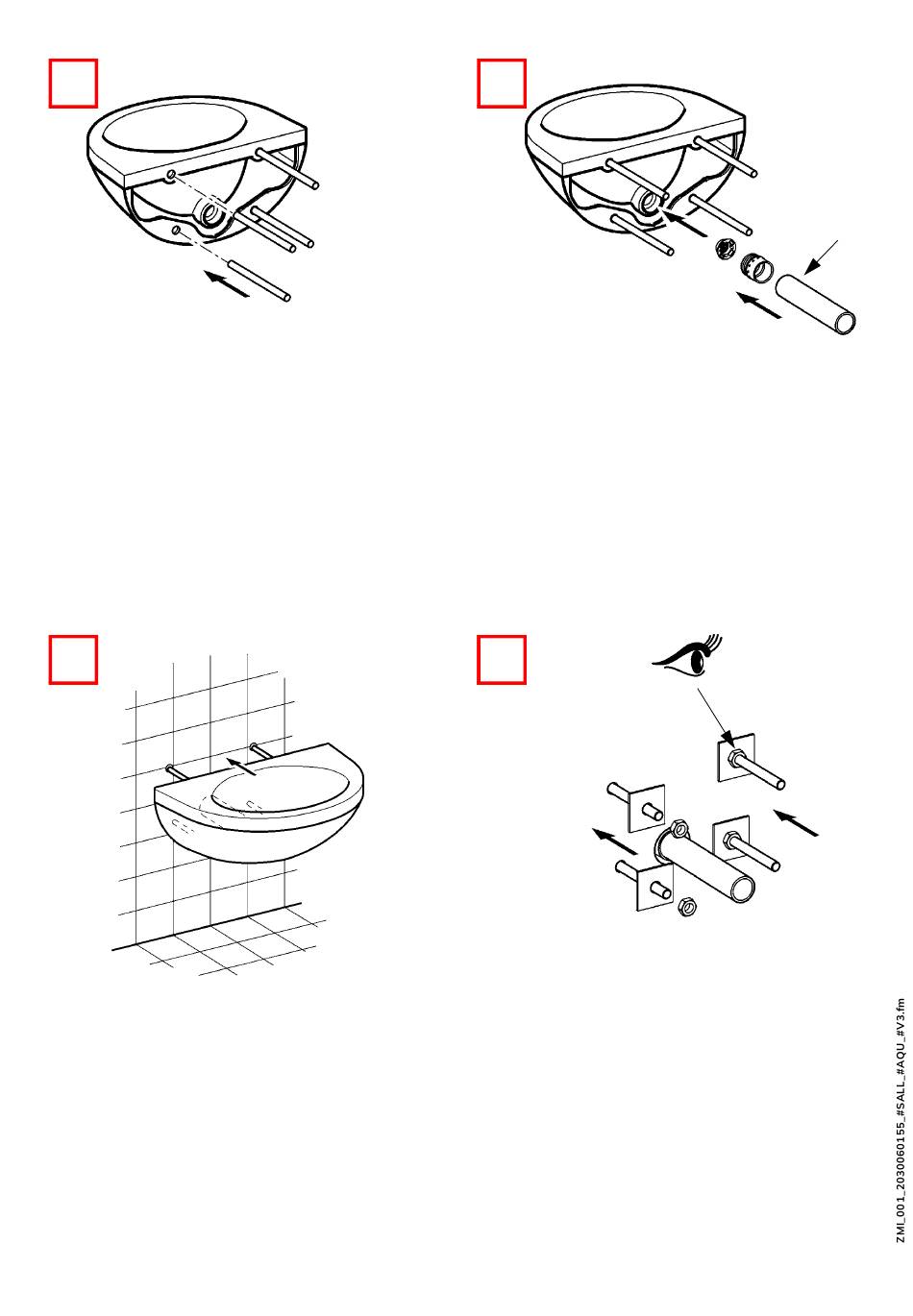 ZMI_001_2030060155_#SALL_#AQU_#V3.fm