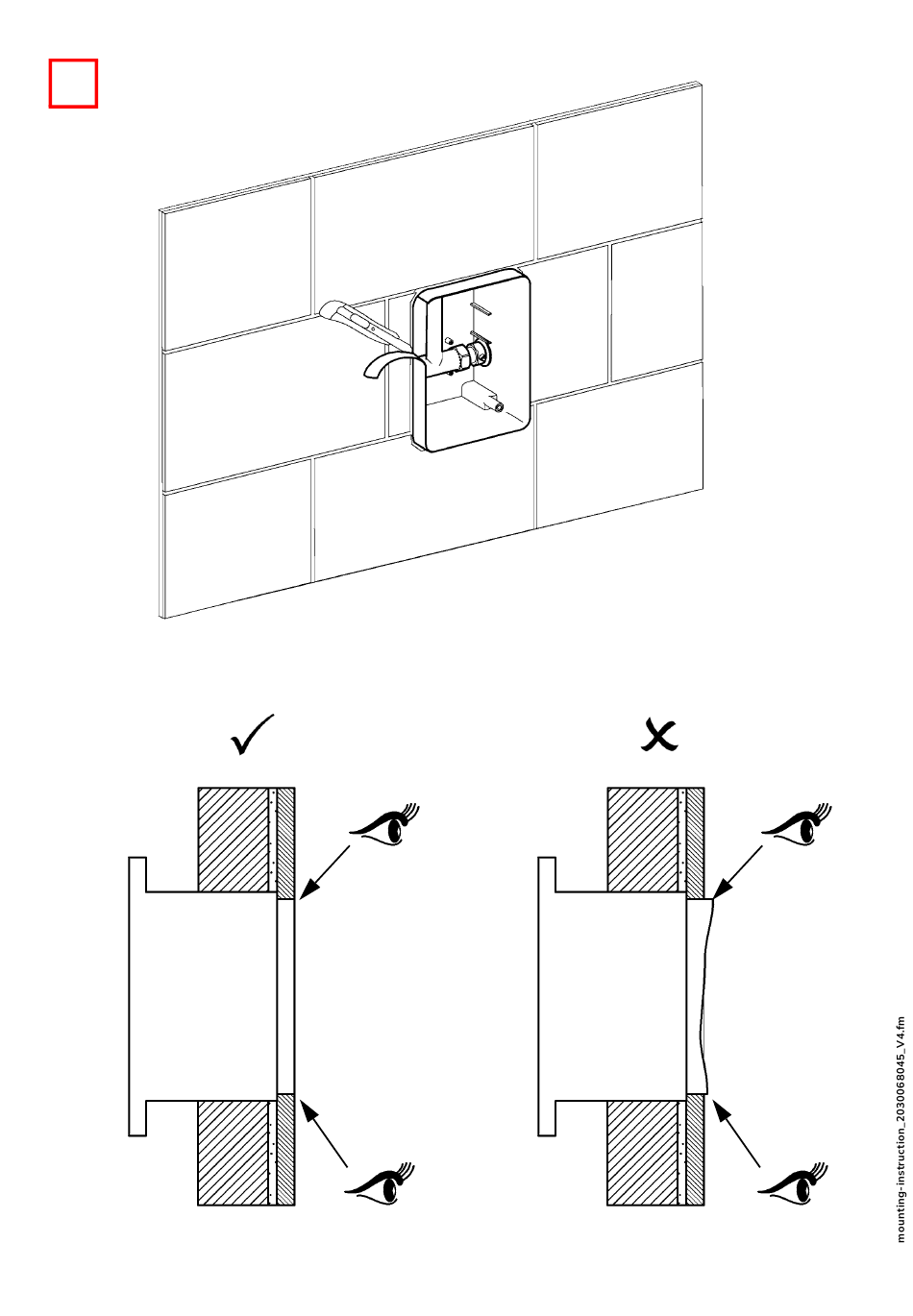 mounting-instruction_2030068045_V4.fm