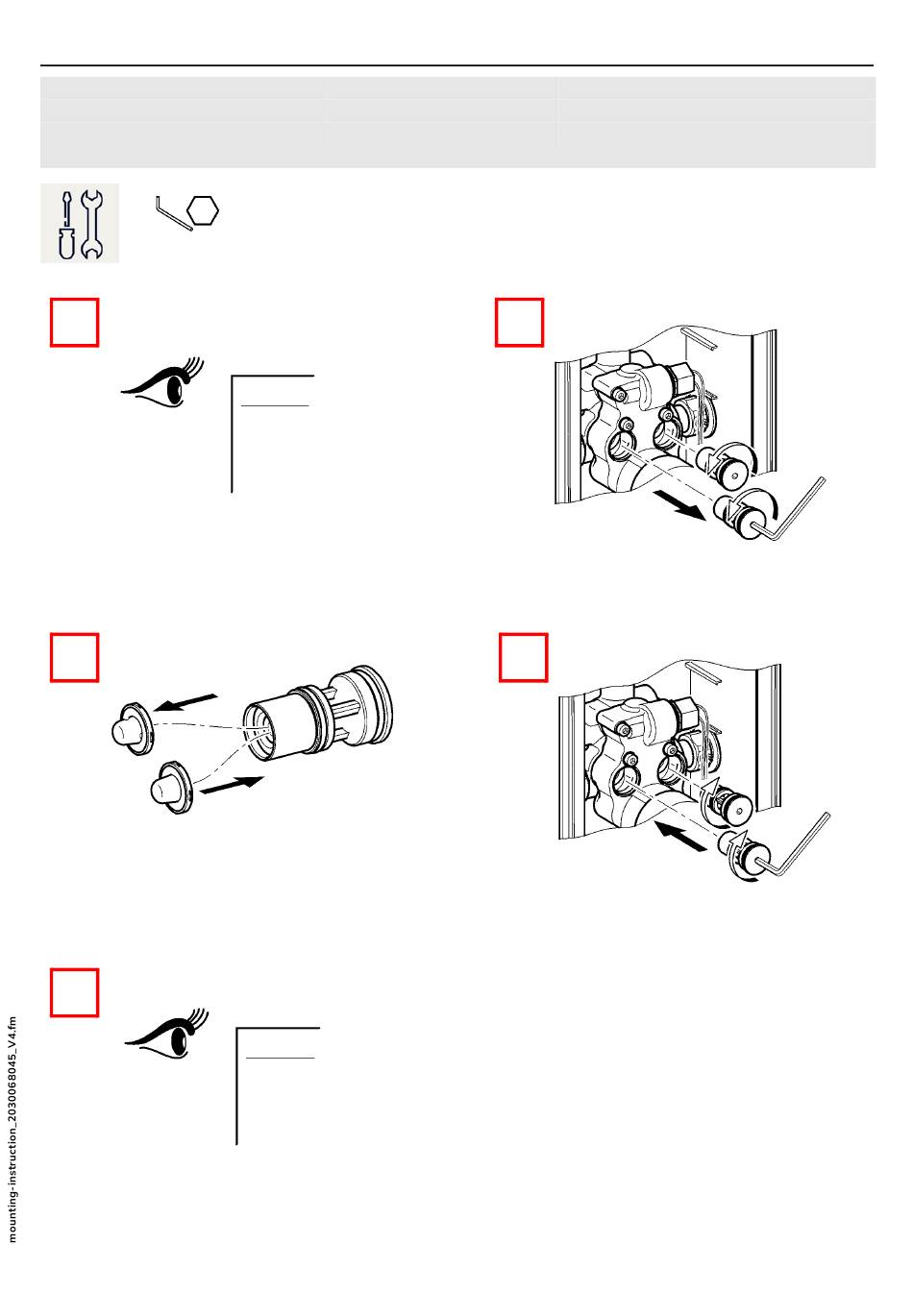 mounting-instruction_2030068045_V4.fm