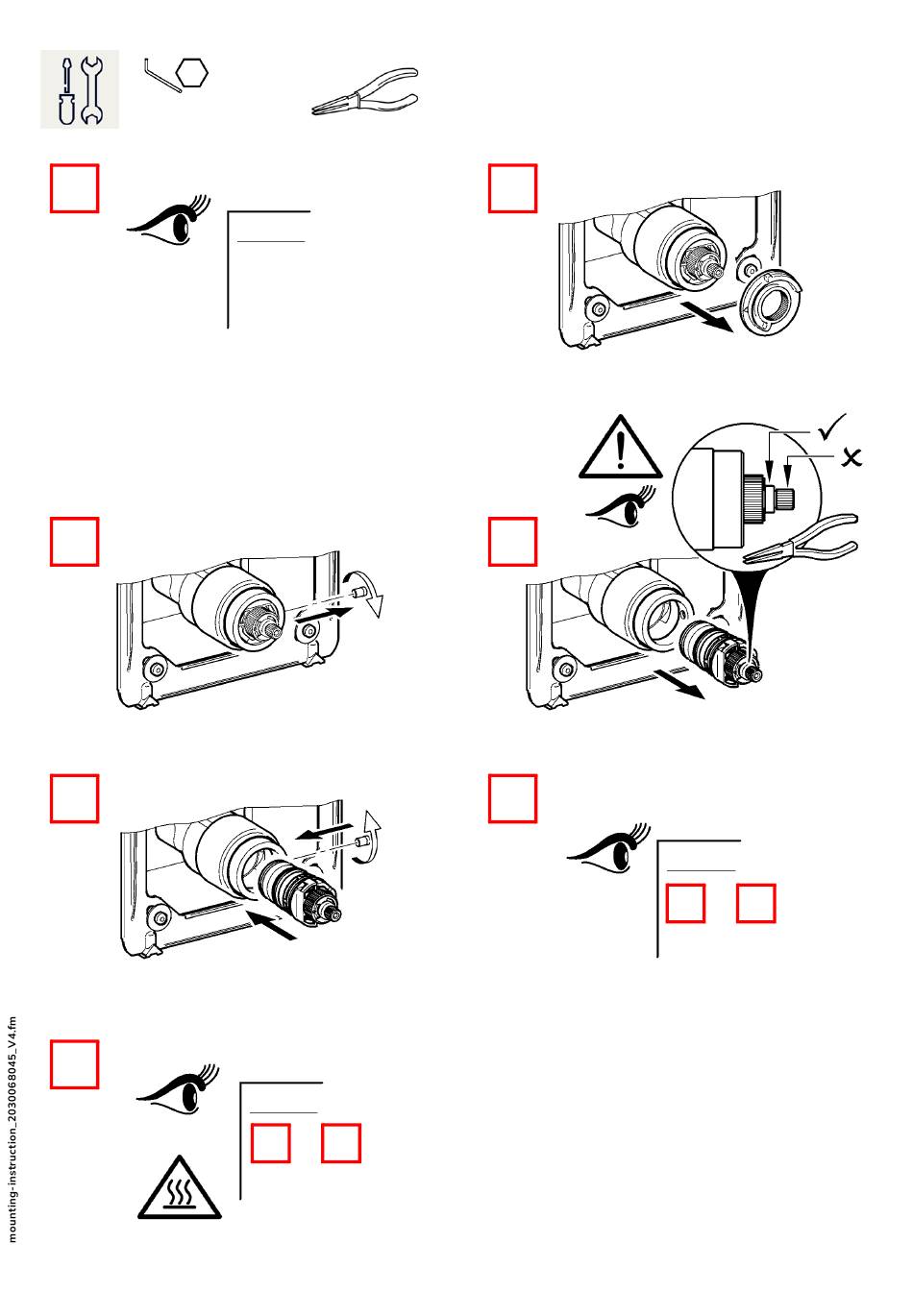 mounting-instruction_2030068045_V4.fm