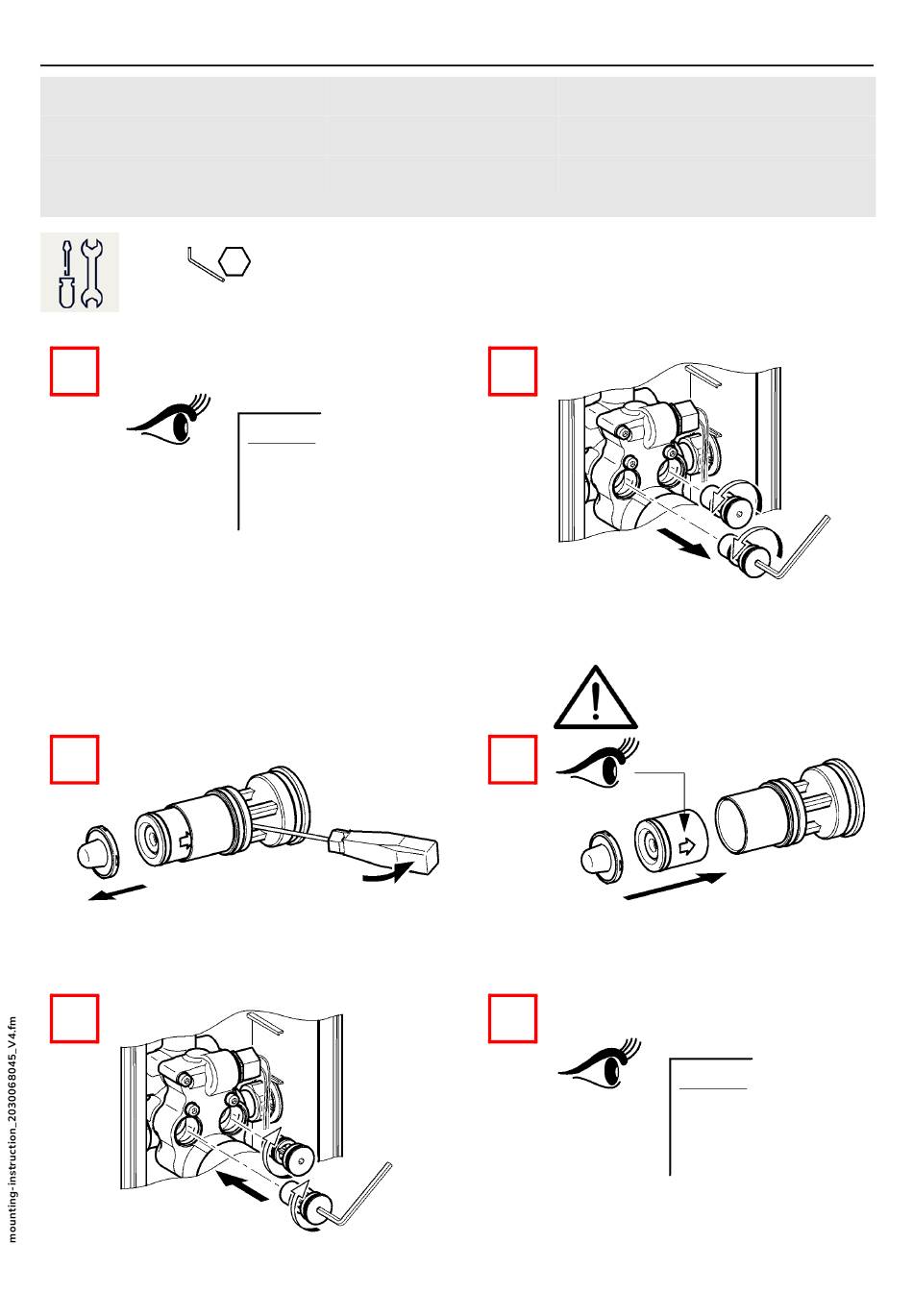 mounting-instruction_2030068045_V4.fm