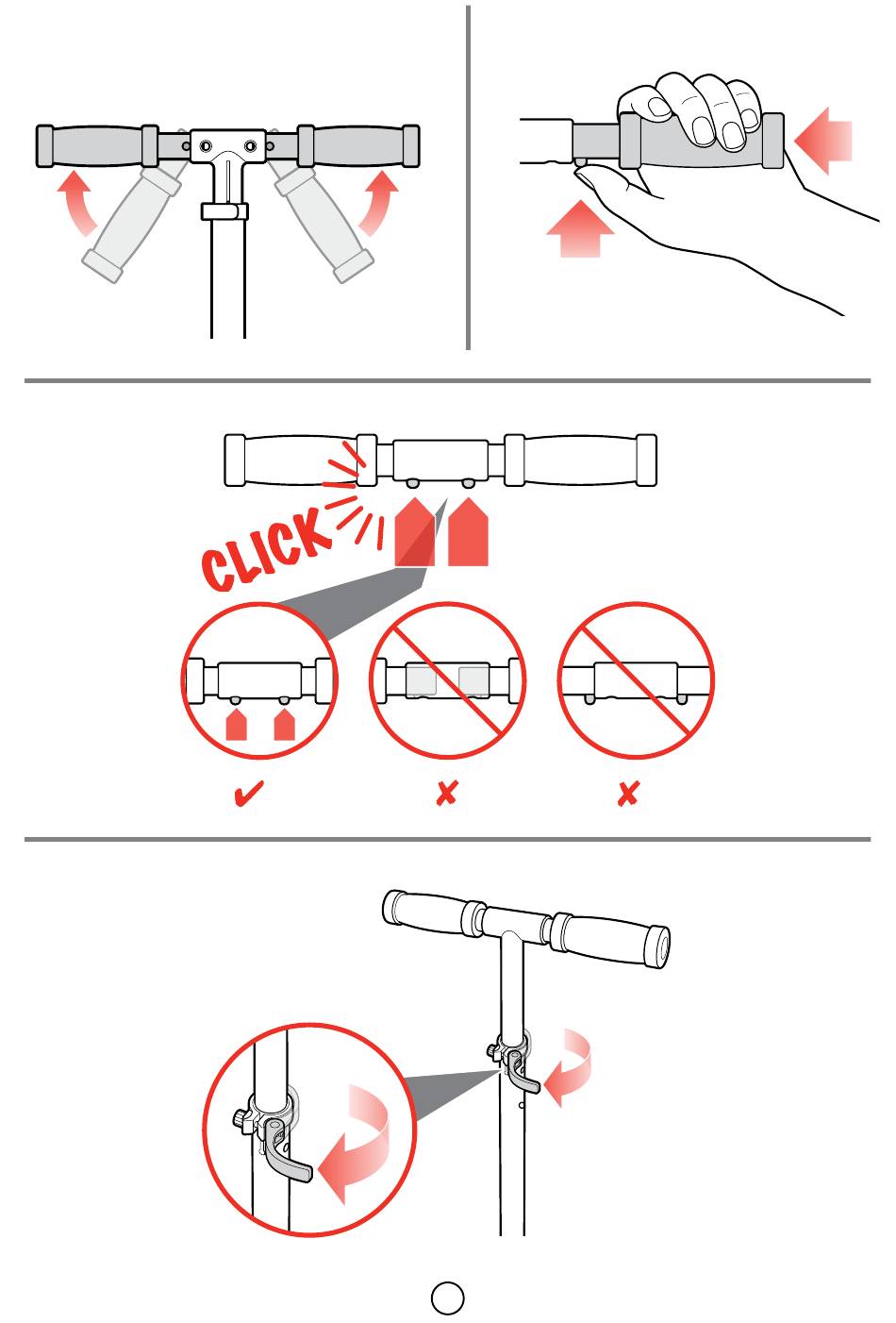 CLICK

✔ ✘ ✘