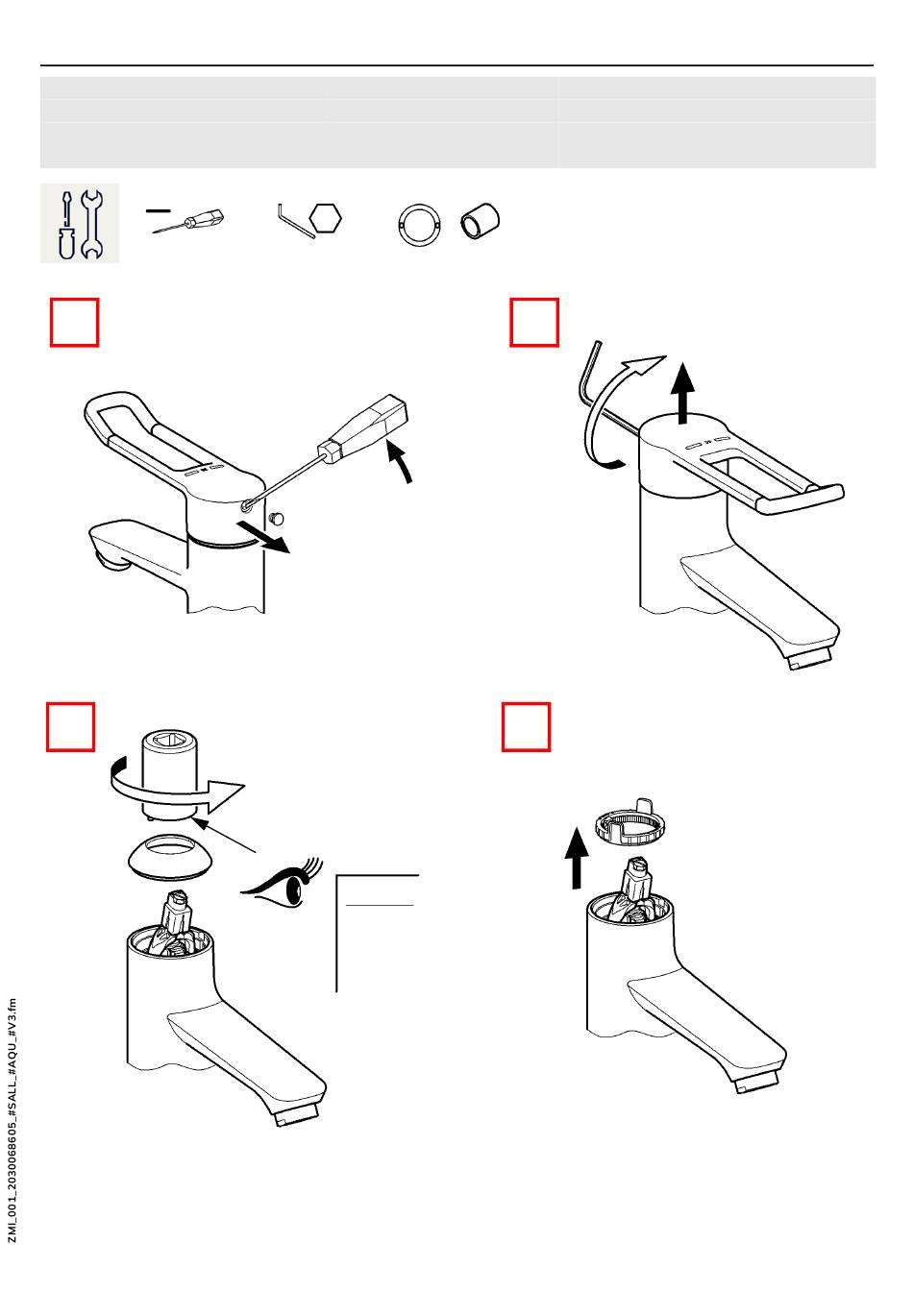 ZMI_001_2030068605_#SALL_#AQU_#V3.fm