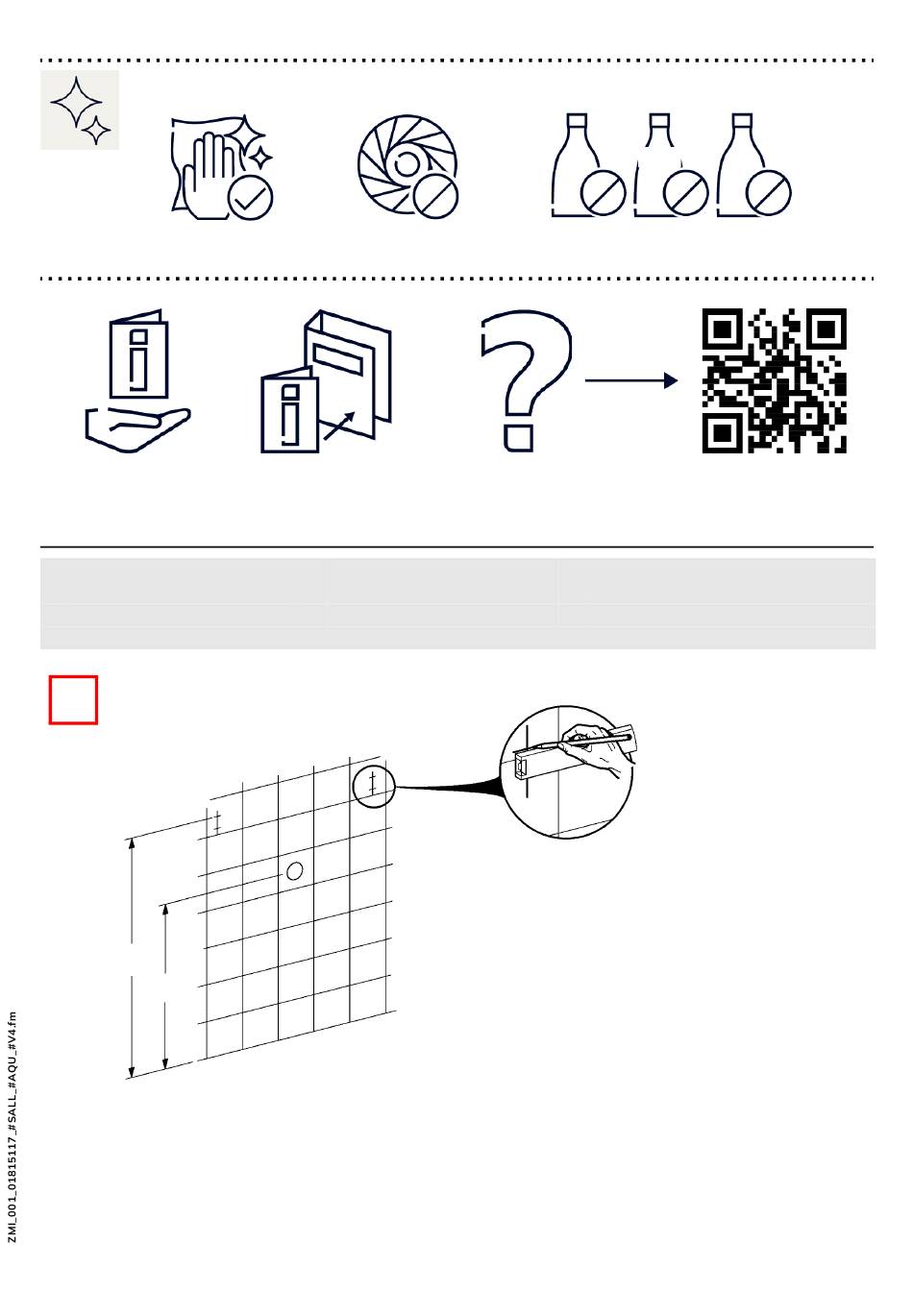 ZMI_001_01815117_#SALL_#AQU_#V4.fm