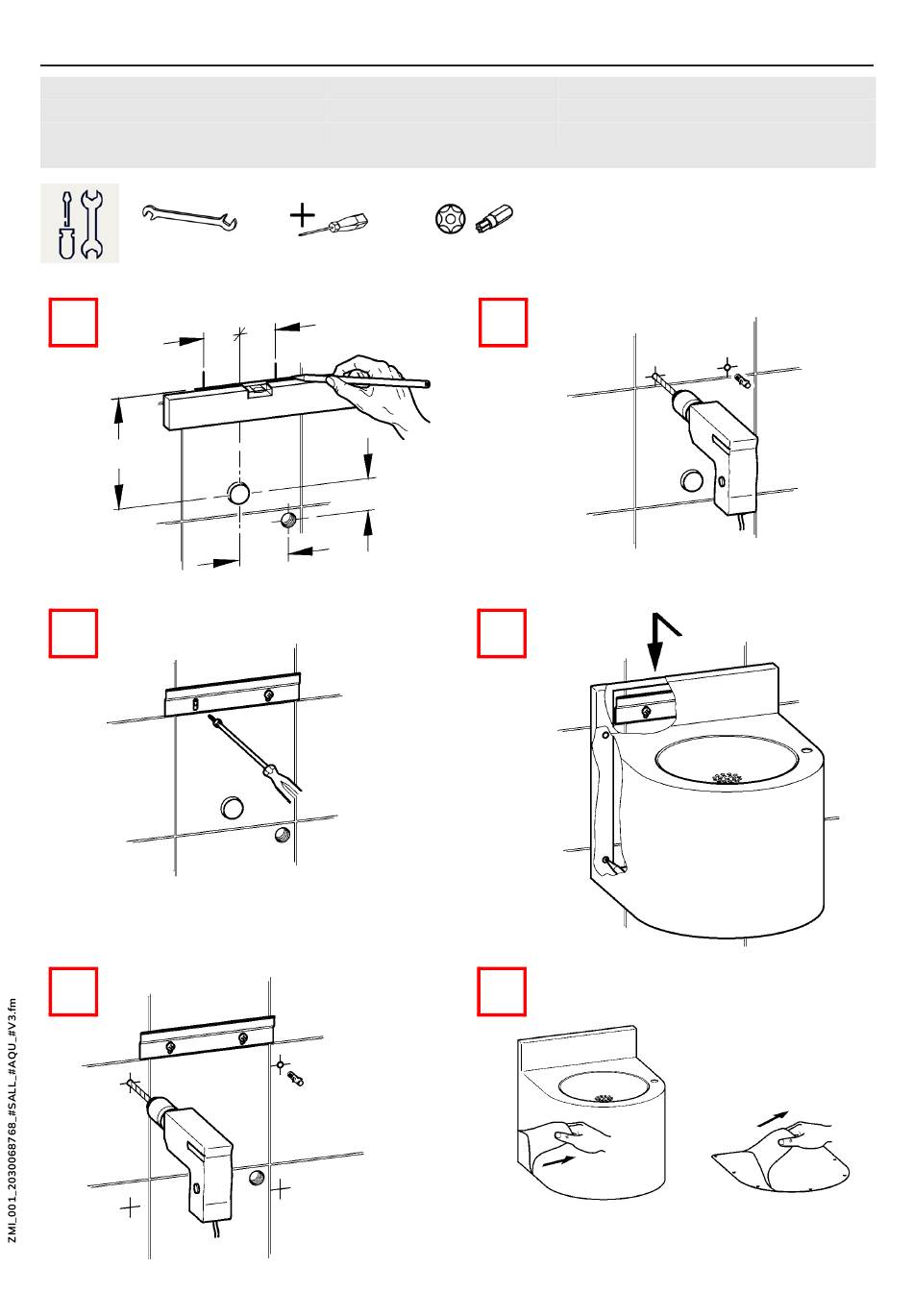 ZMI_001_2030068768_#SALL_#AQU_#V3.fm