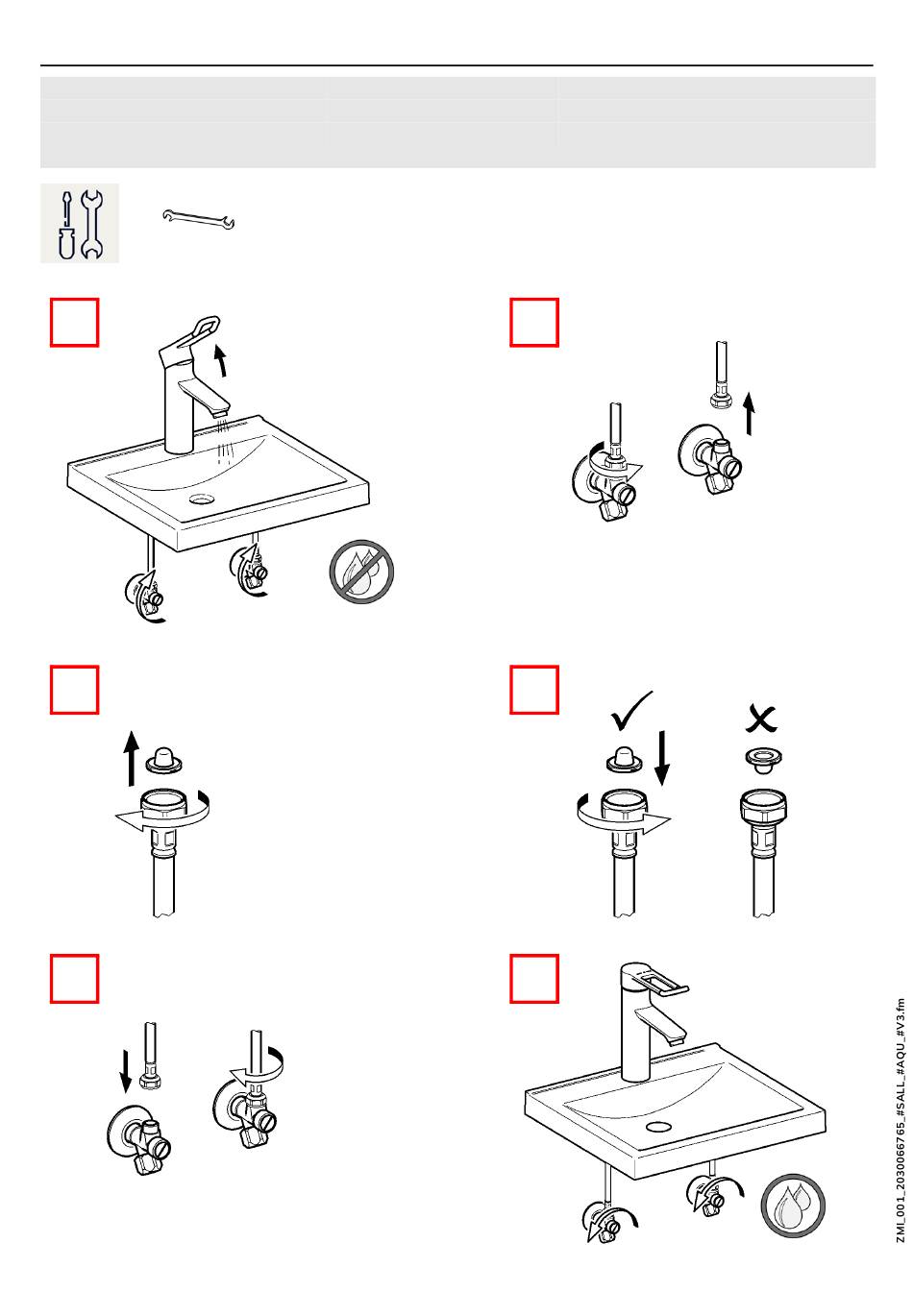 ZMI_001_2030066765_#SALL_#AQU_#V3.fm