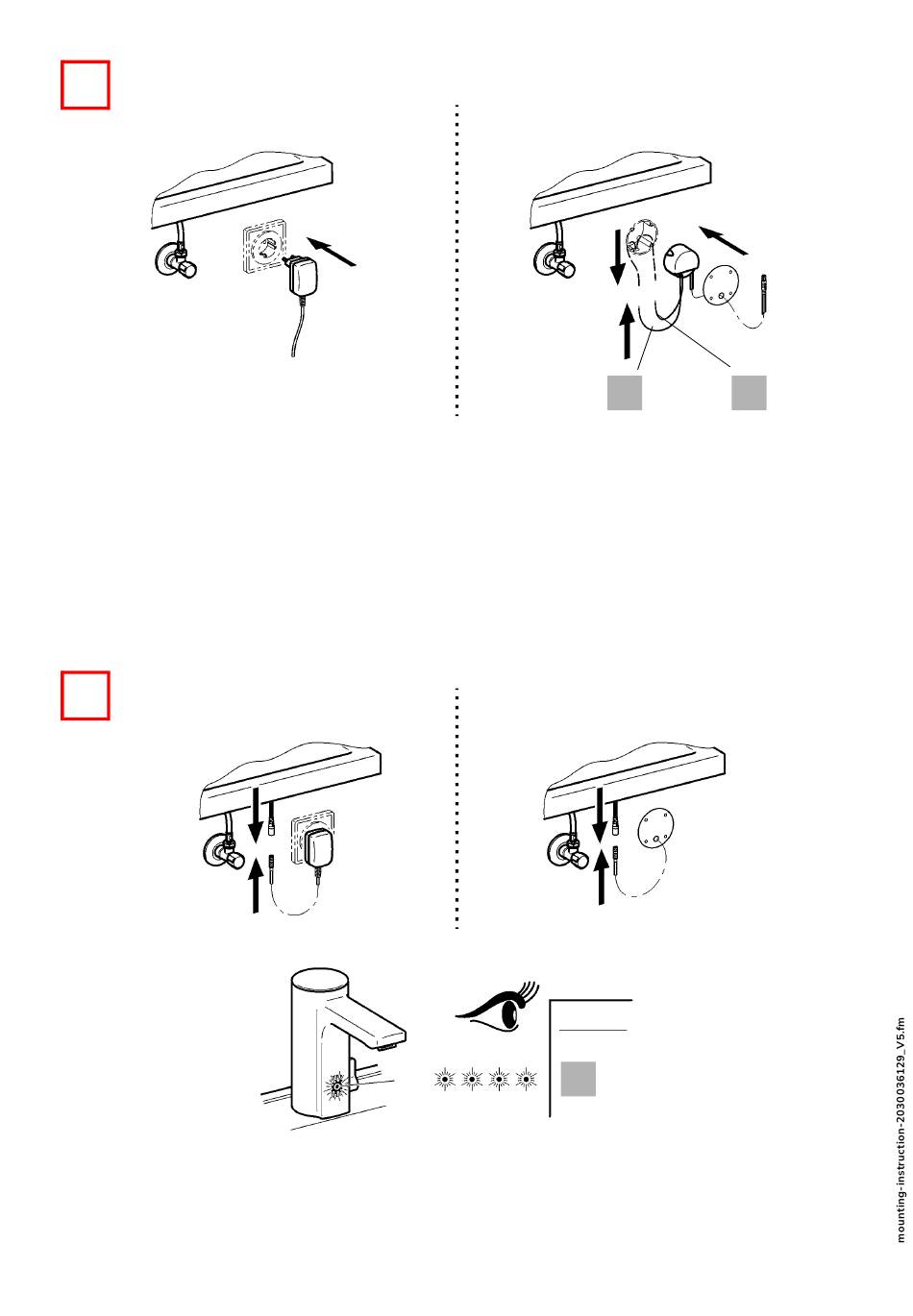 mounting-instruction-2030036129_V5.fm