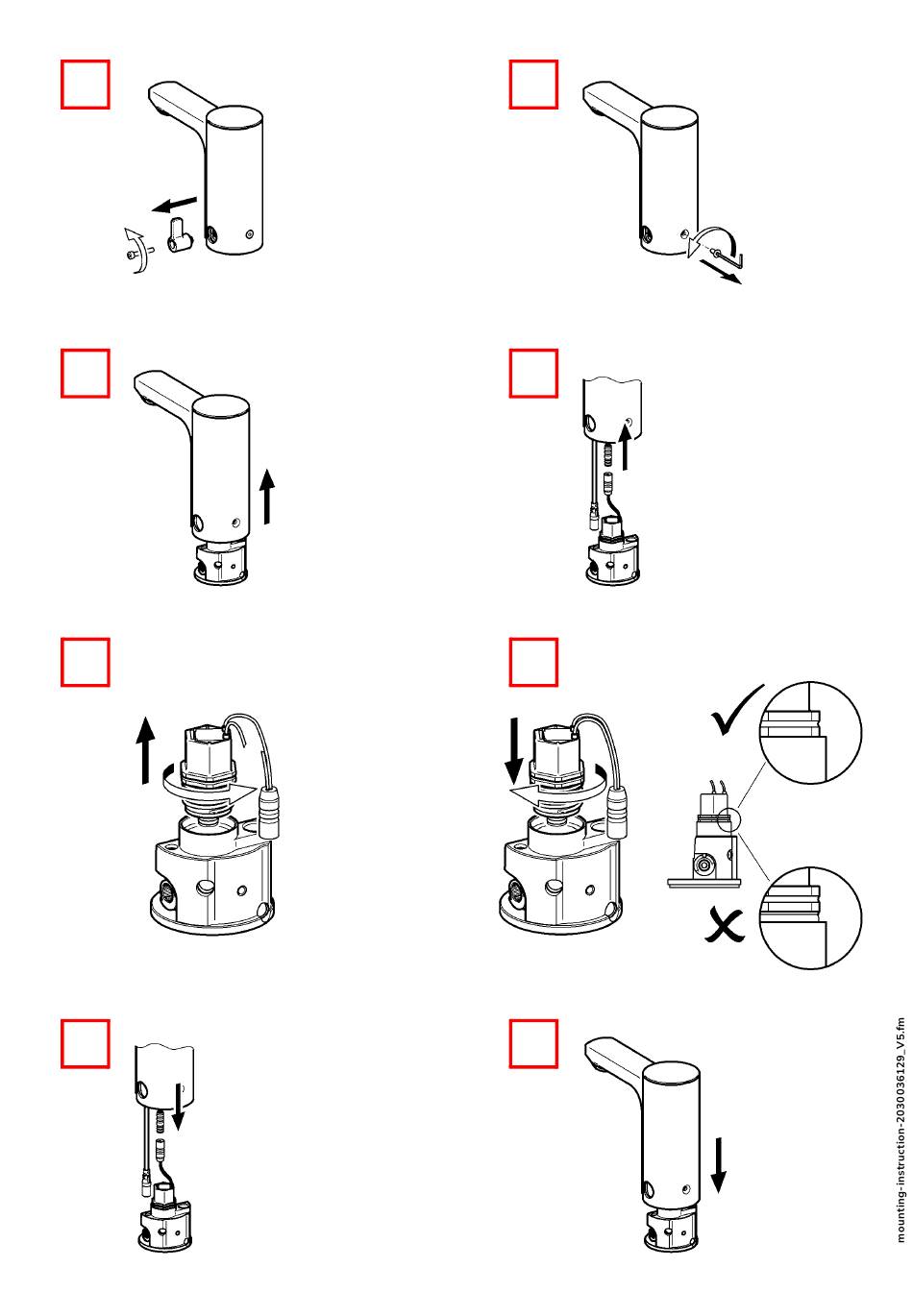 mounting-instruction-2030036129_V5.fm