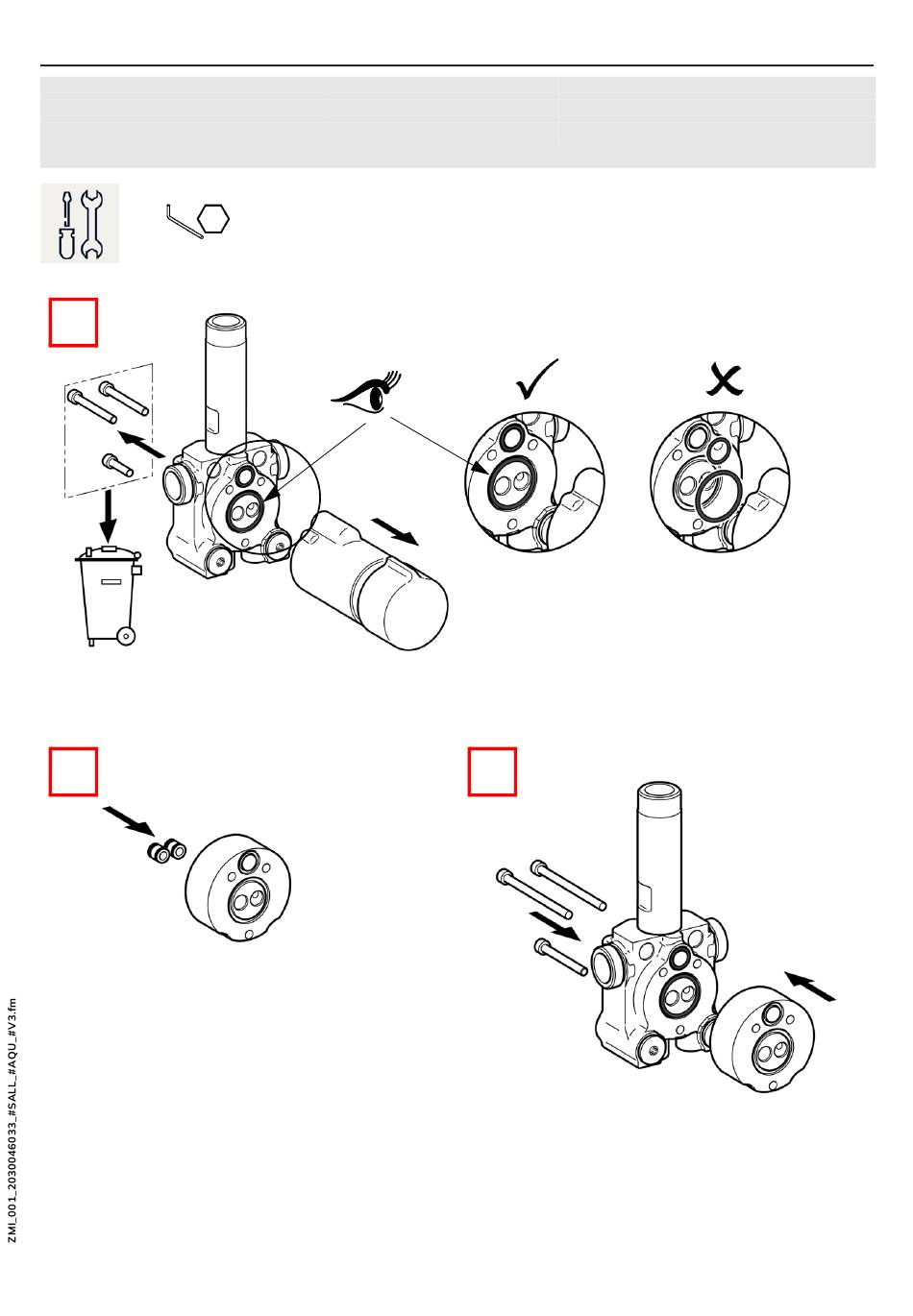 ZMI_001_2030046033_#SALL_#AQU_#V3.fm