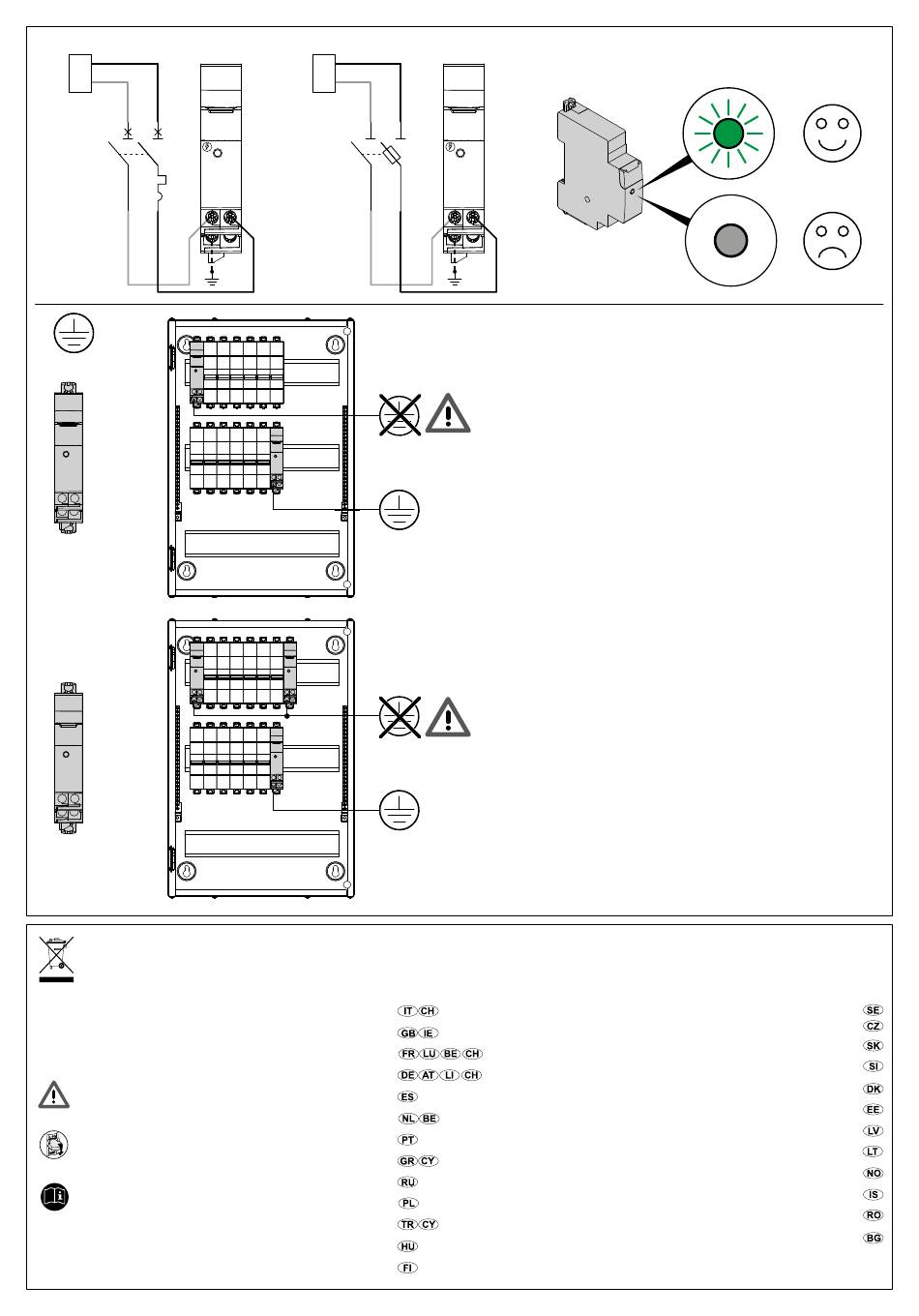 IT CH
GB IE
FR LU BE CH
DE AT LI CH
ES
NL BE
PT
GR CY
RU
PL
TR CY
HU
FI

SE
CZ
SK
SI
DK
EE
LV
LT
NO
IS
RO
BG