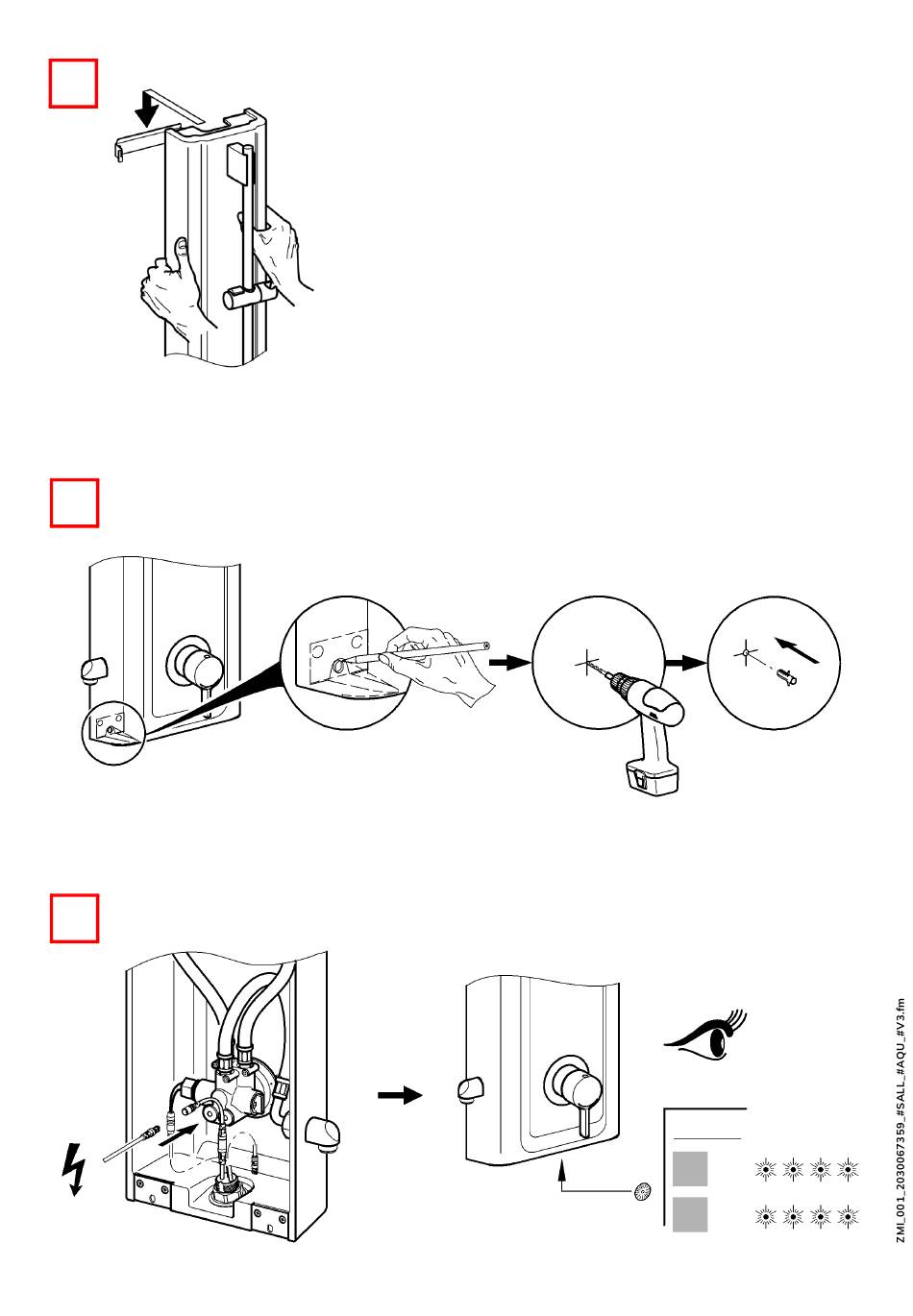 ZMI_001_2030067359_#SALL_#AQU_#V3.fm