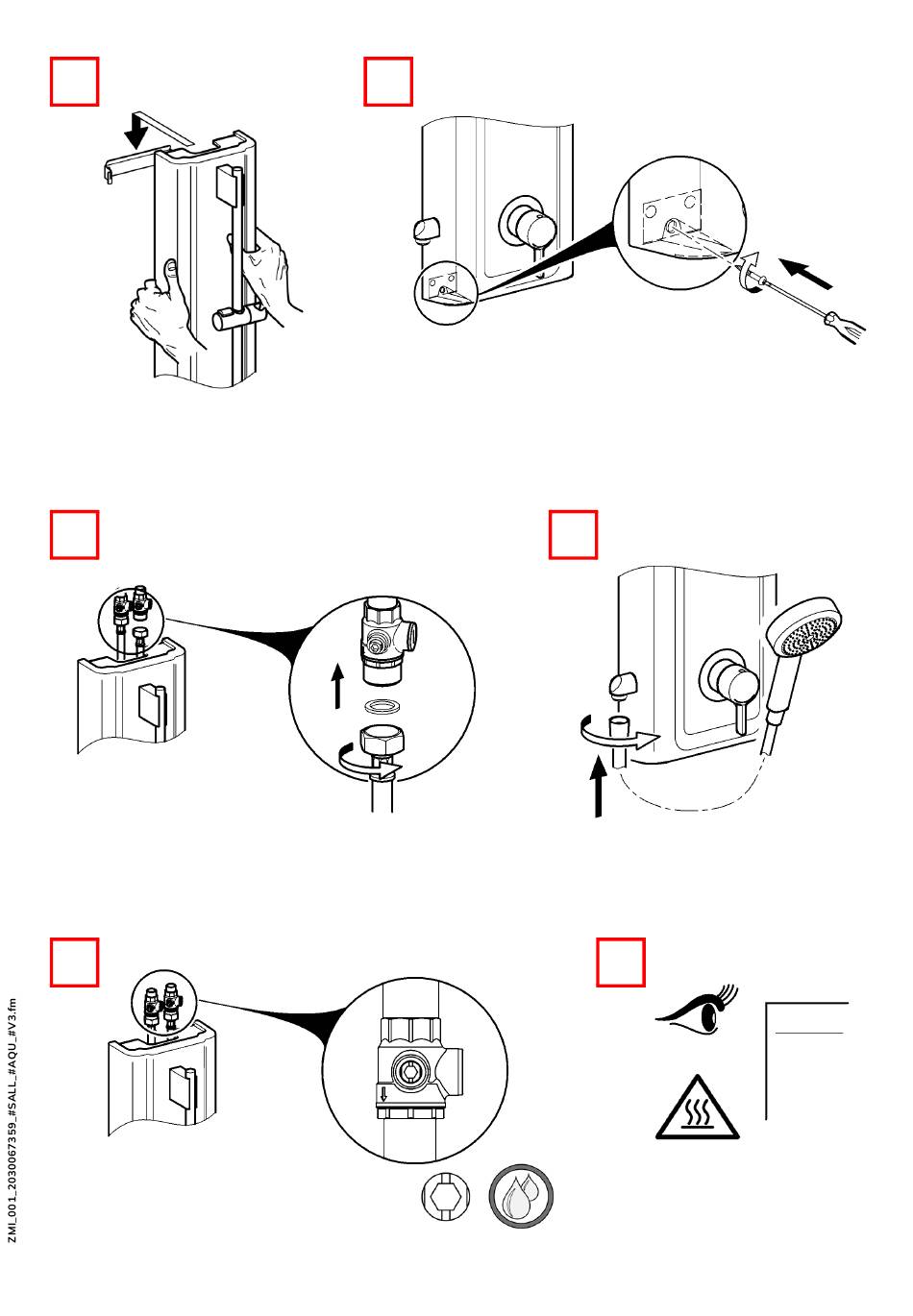 ZMI_001_2030067359_#SALL_#AQU_#V3.fm