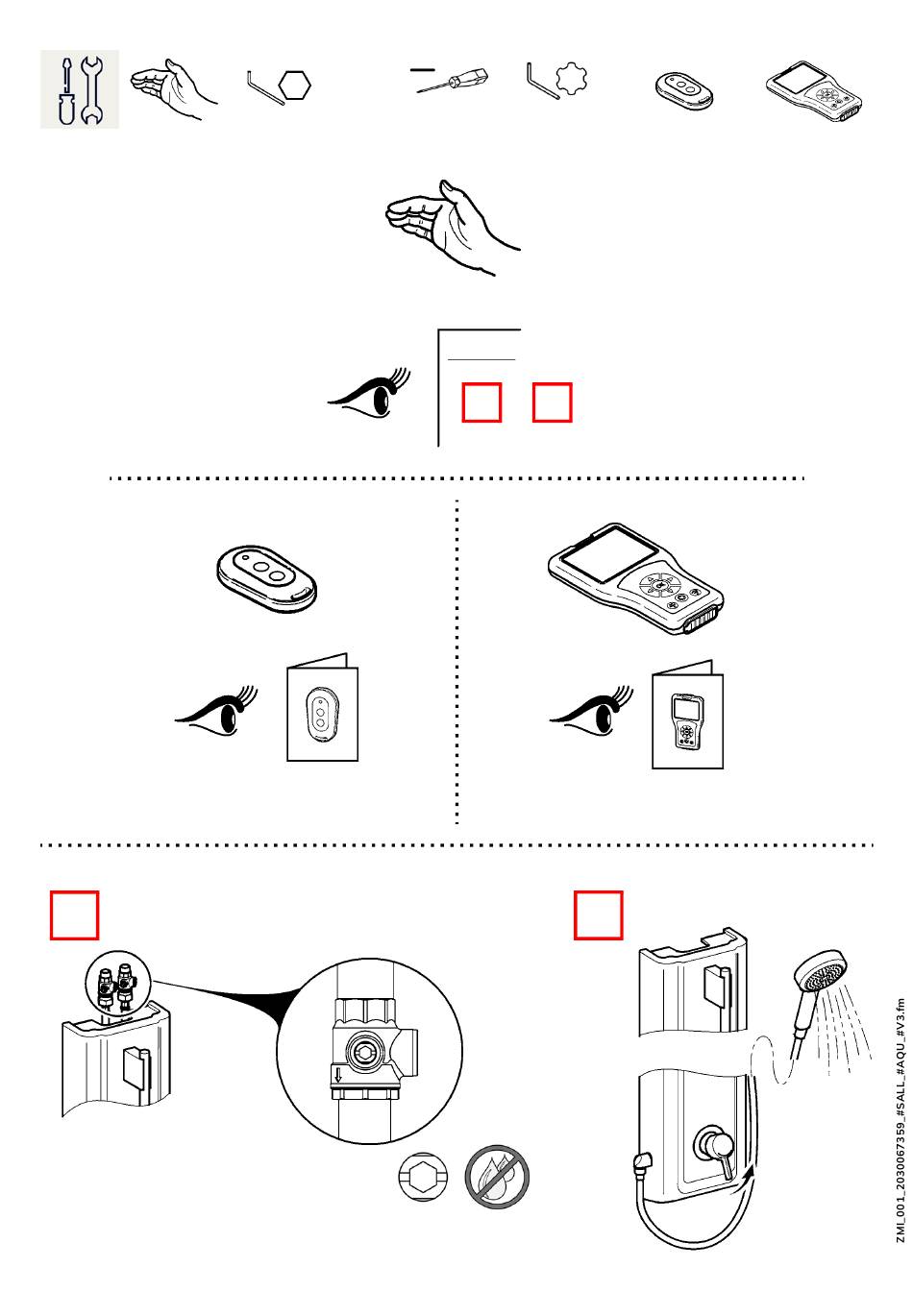 ZMI_001_2030067359_#SALL_#AQU_#V3.fm