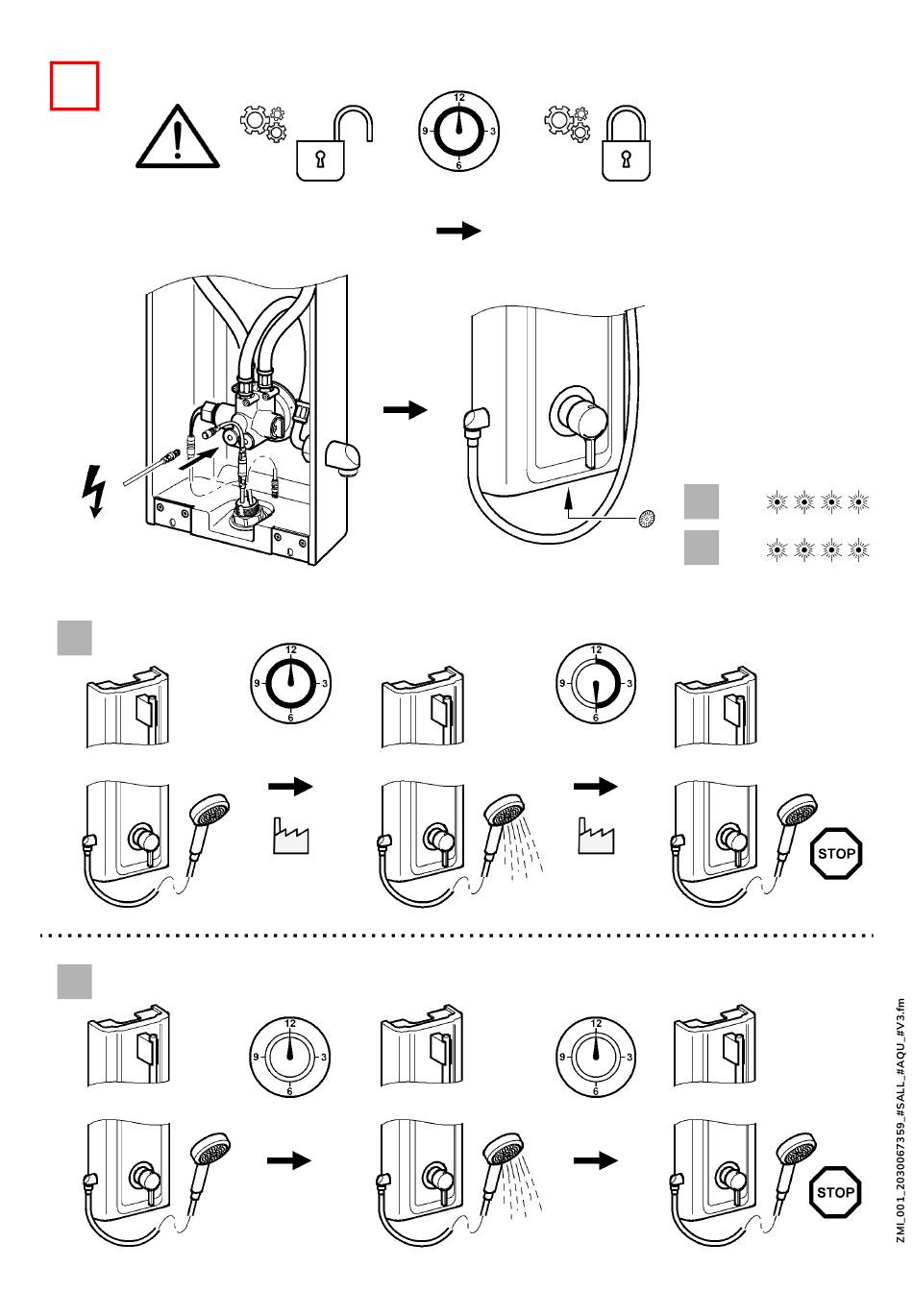 12
9
3
6

12
9
3
6

12
9
3
6

STOP

12
9
3
6

12
9
3
6

STOP

ZMI_001_2030067359_#SALL_#AQU_#V3.fm