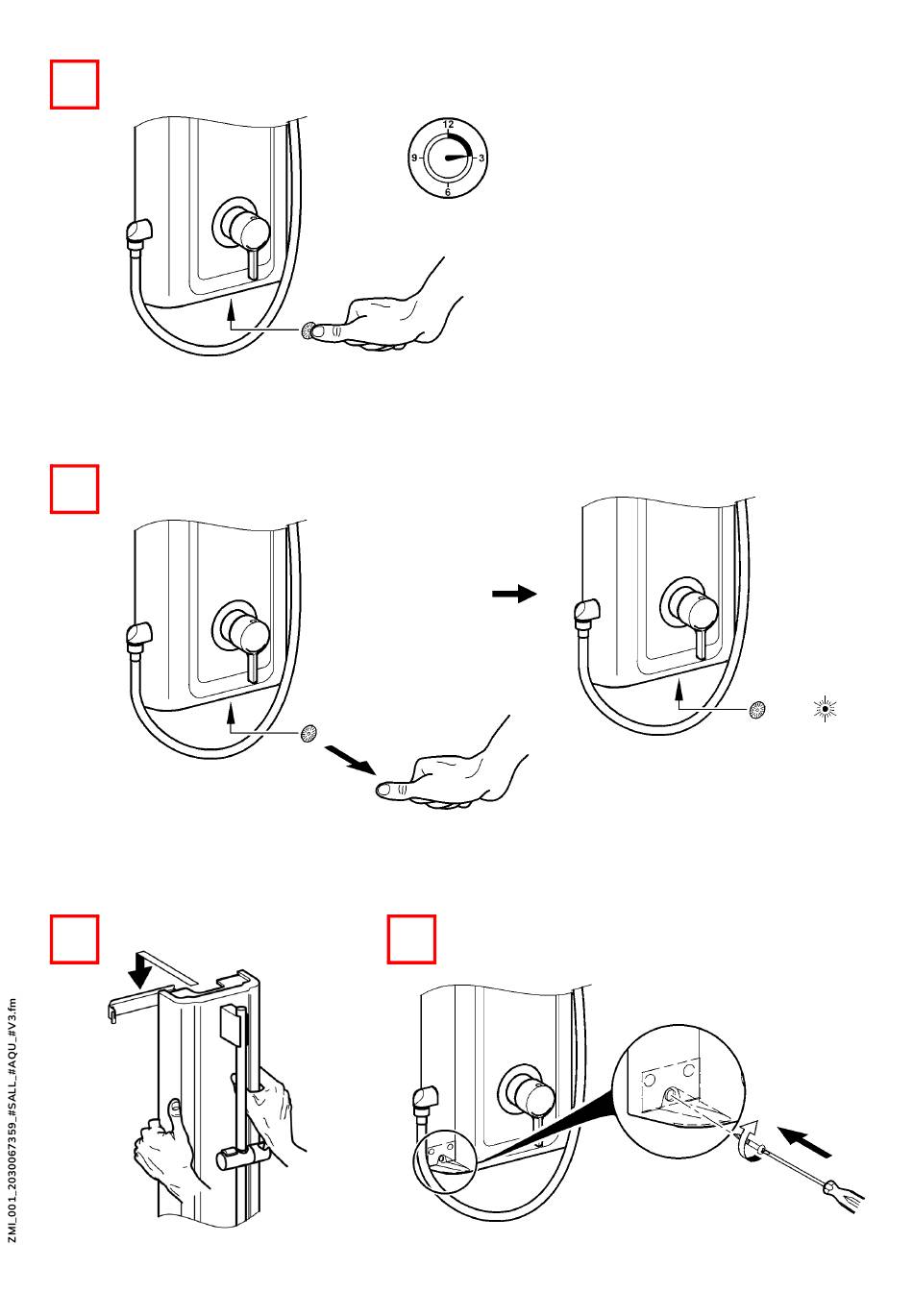 12
9
3
6

ZMI_001_2030067359_#SALL_#AQU_#V3.fm