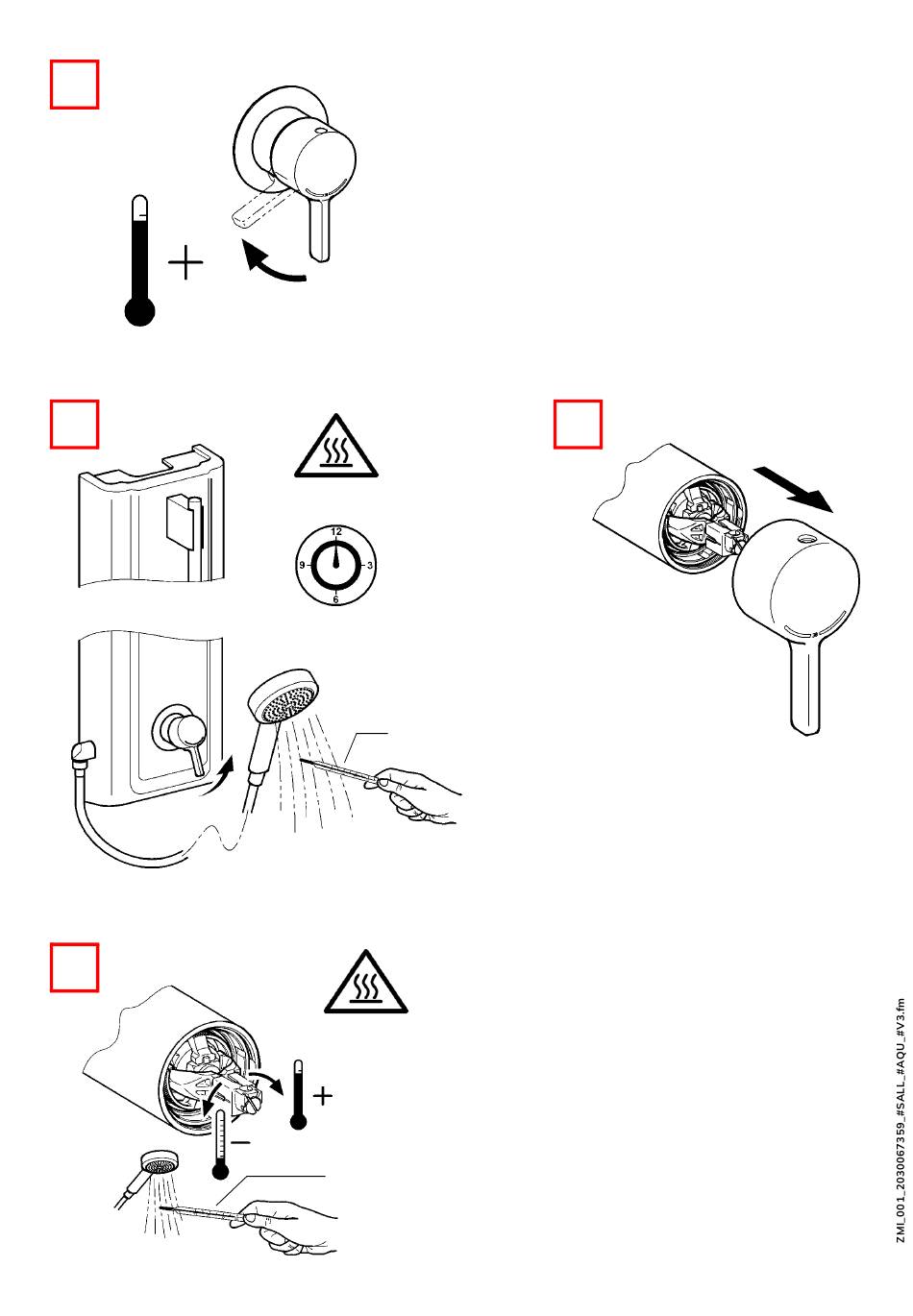 +

12
9
3
6

+
−

ZMI_001_2030067359_#SALL_#AQU_#V3.fm