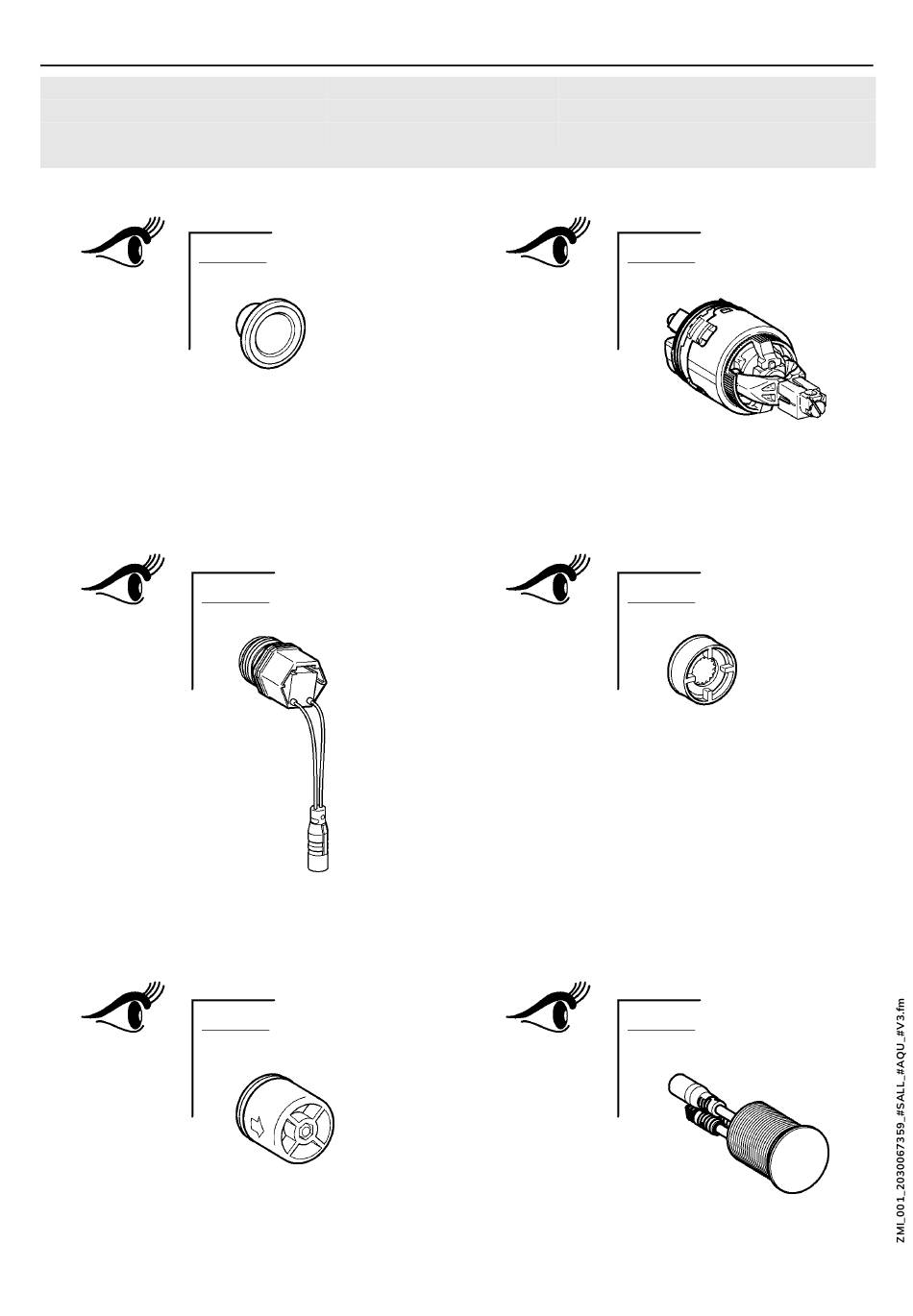 ZMI_001_2030067359_#SALL_#AQU_#V3.fm