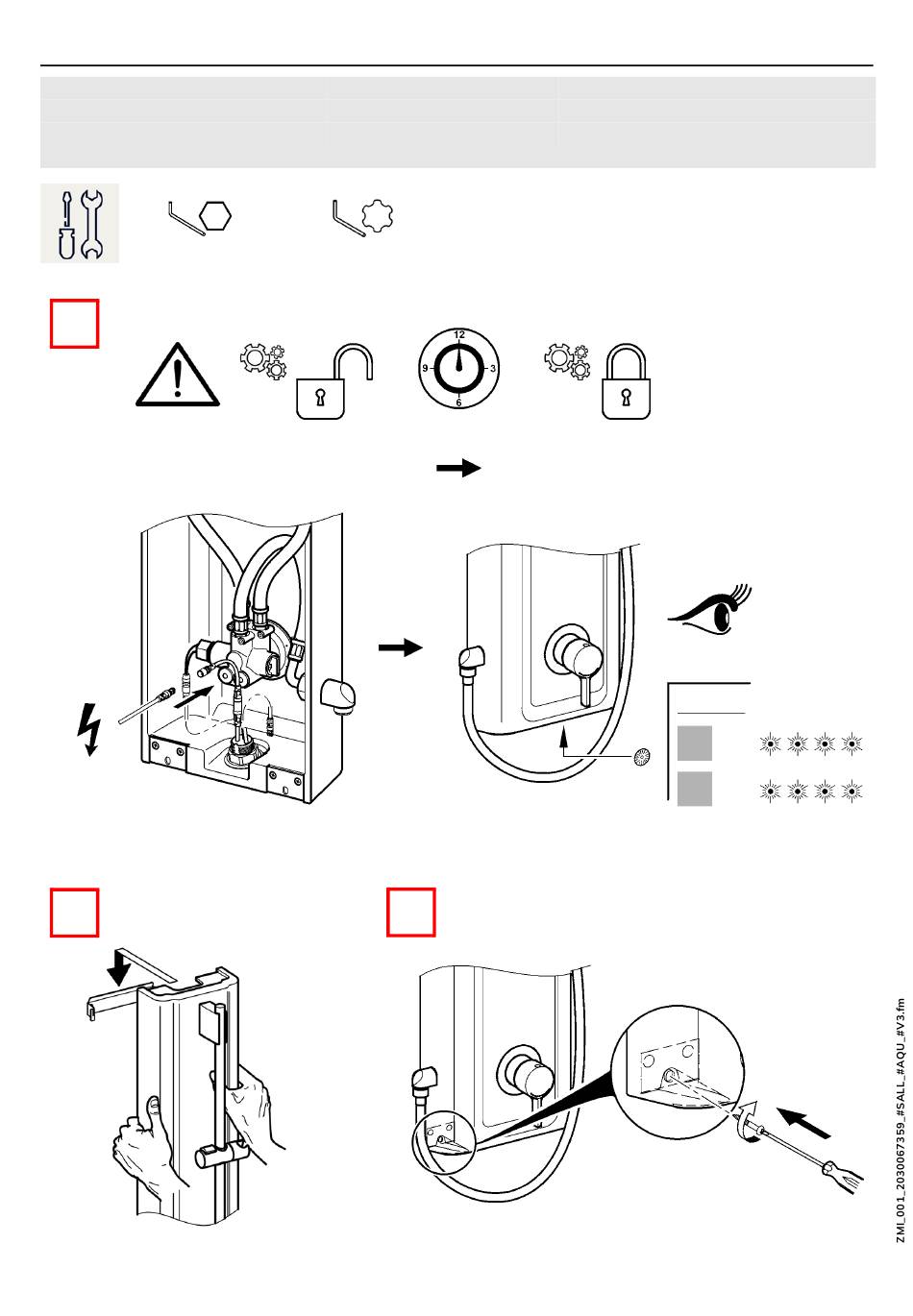 12
9
3
6

ZMI_001_2030067359_#SALL_#AQU_#V3.fm