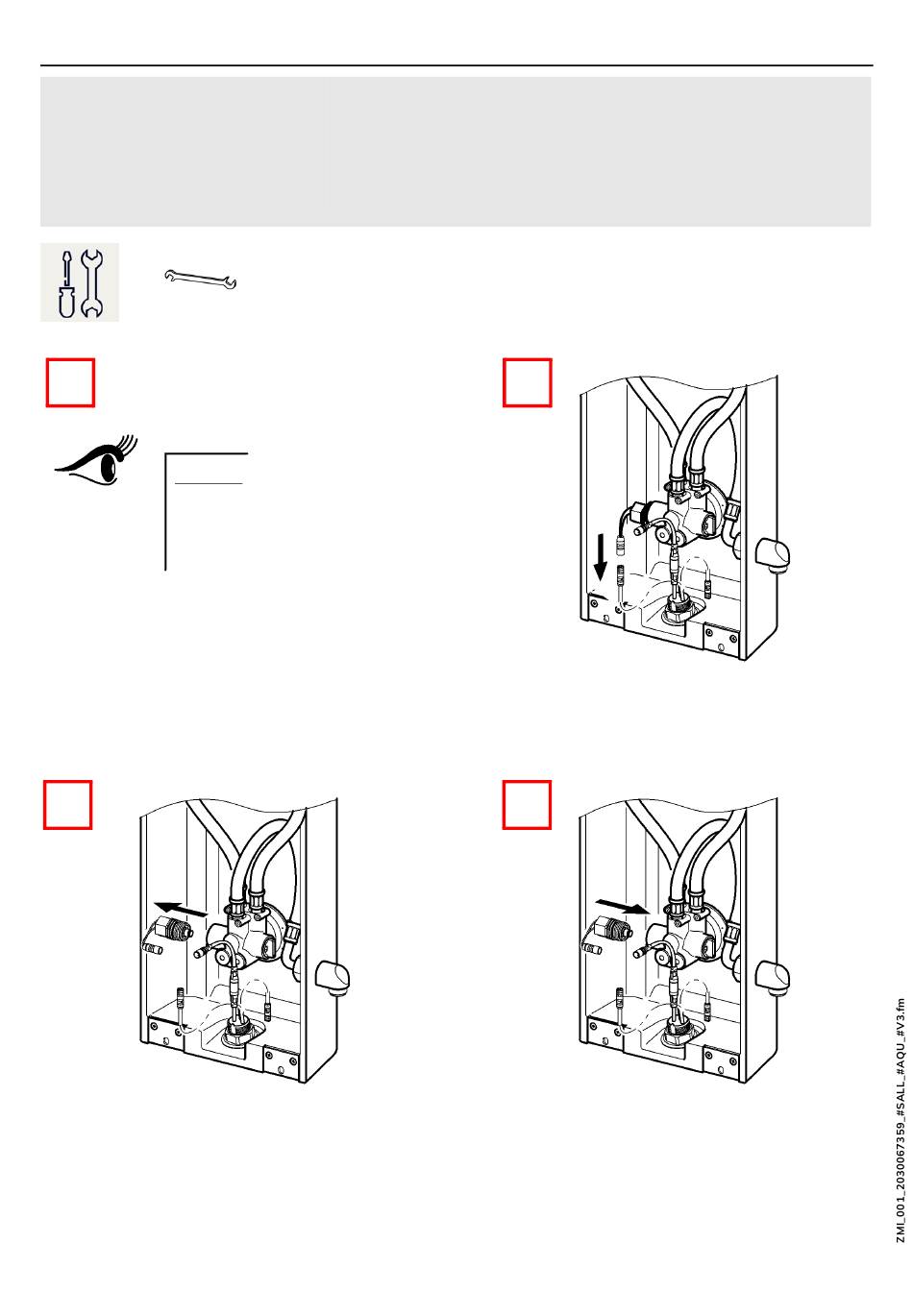 ZMI_001_2030067359_#SALL_#AQU_#V3.fm