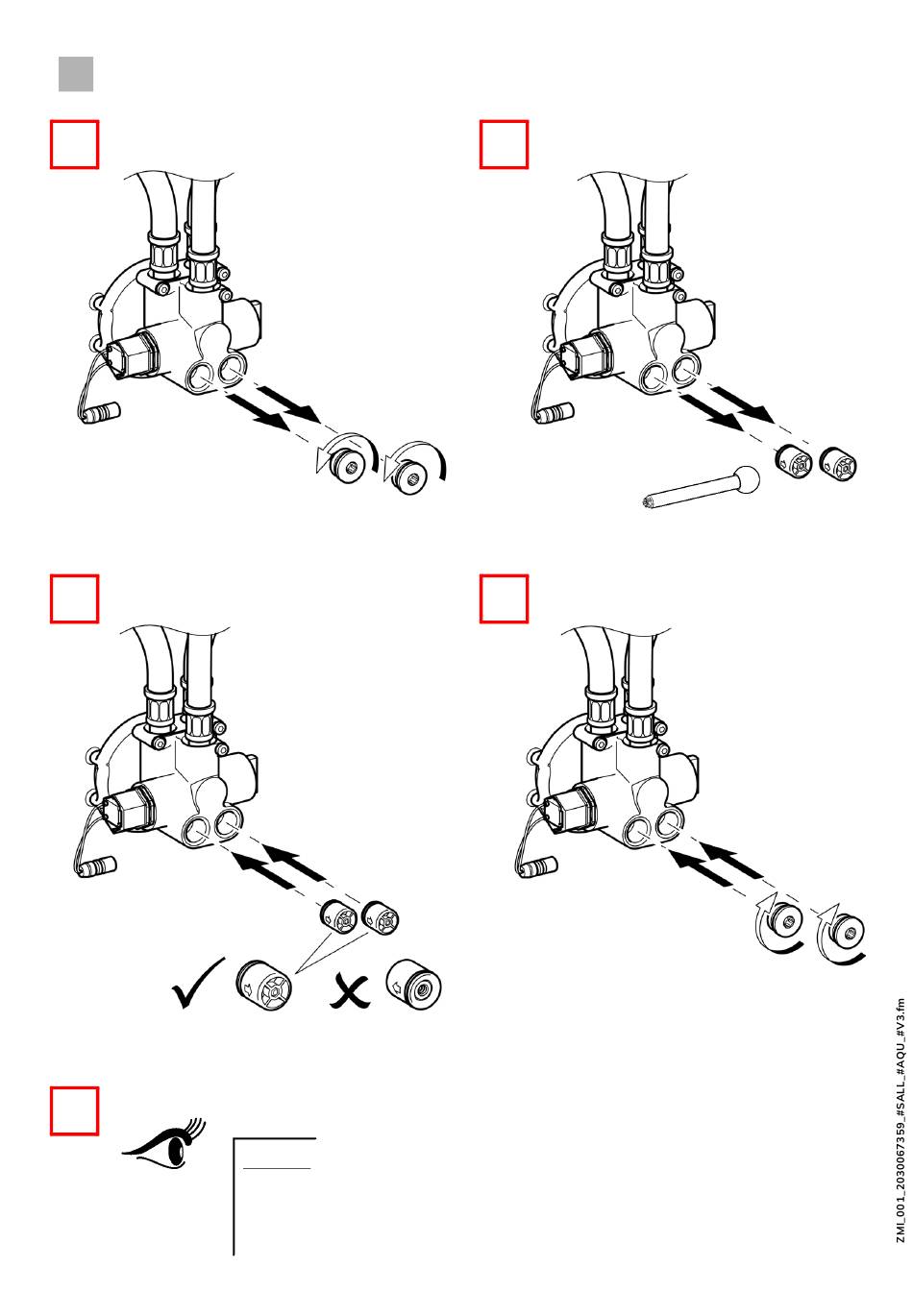 ZMI_001_2030067359_#SALL_#AQU_#V3.fm