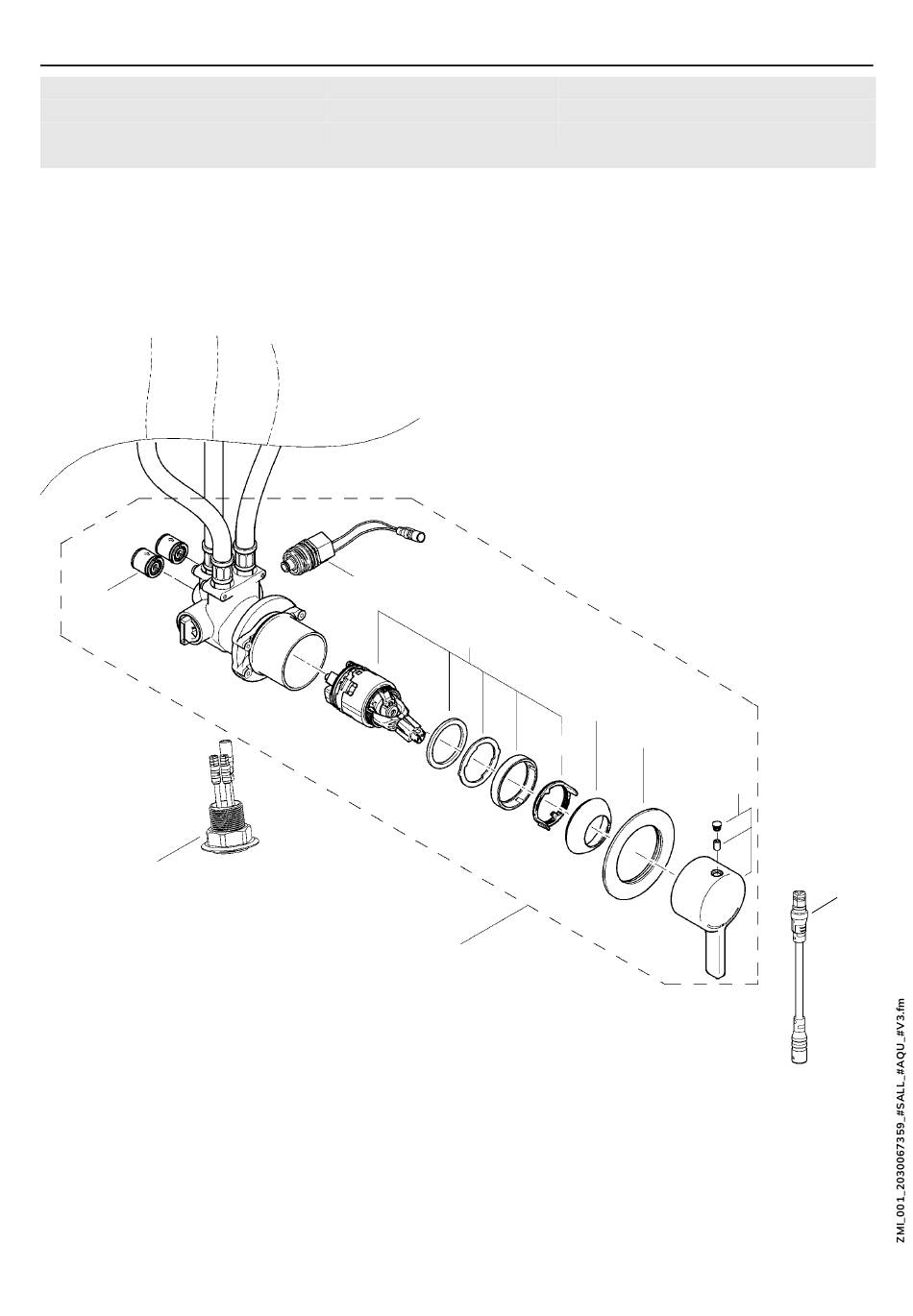 ZMI_001_2030067359_#SALL_#AQU_#V3.fm